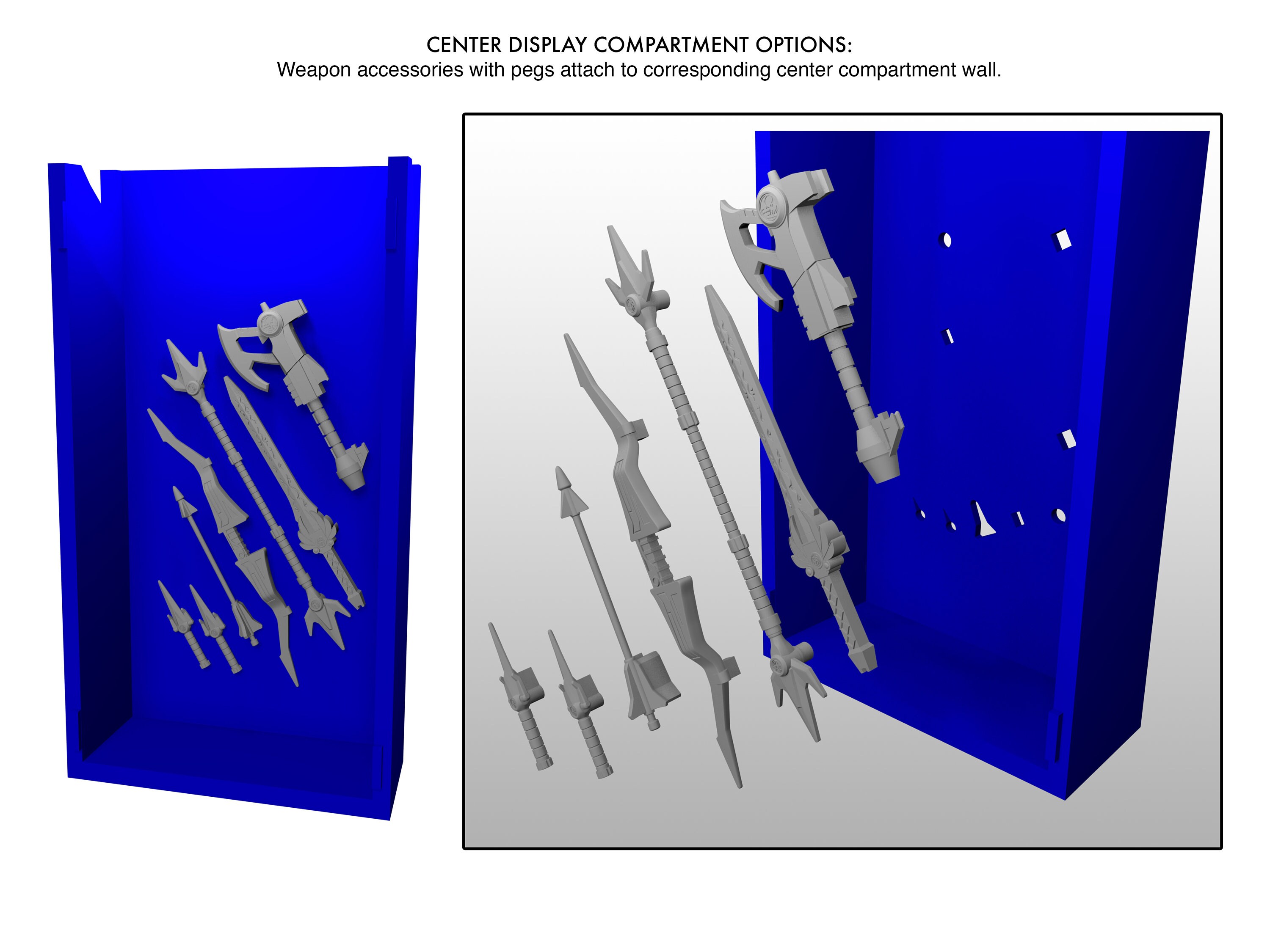 CENTER DISPLAY COMPARTMENT OPTIONS:
Weapon accessories with pegs attach to corresponding center compartment wall.