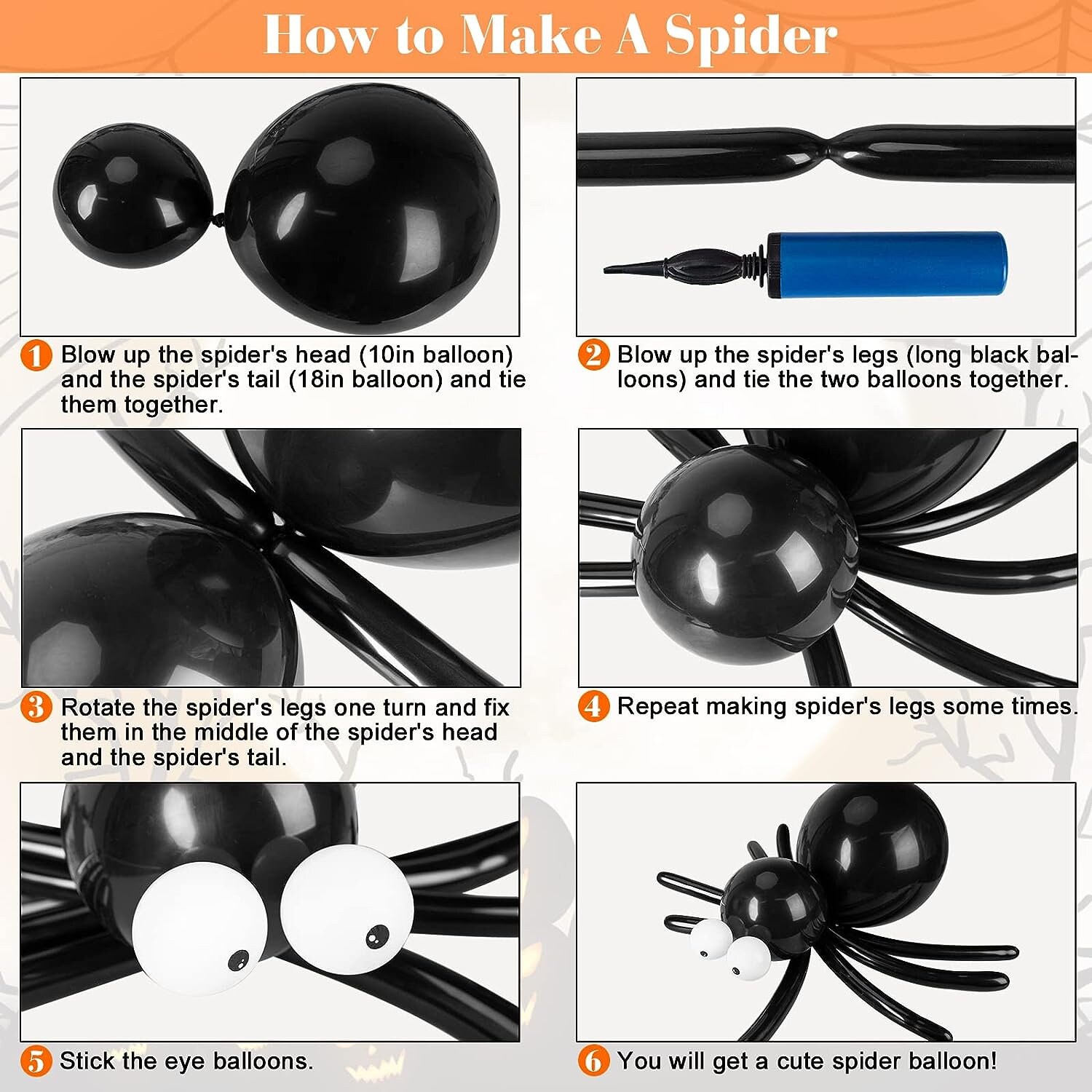 How to Make A Spider

1 Blow up the spider's head (10in balloon) and the spider's tail (18in balloon) and tie them together.

2 Blow up the spider's legs (long black balloons) and tie the two balloons together.

3 Rotate the spider's legs one turn and fix them in the middle of the spider's head and the spider's tail.

4 Repeat making spider's legs some times.

5 Stick the eye balloons.

6 You will get a cute spider balloon!