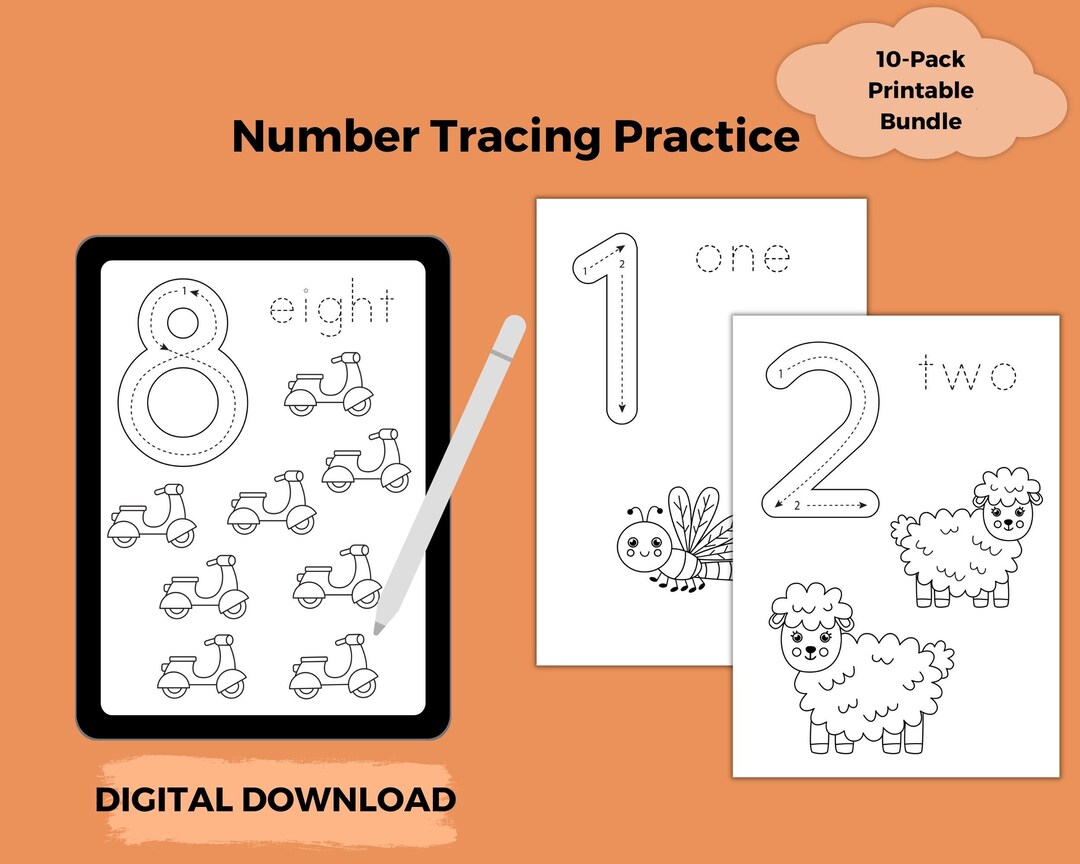 10-Pack Printable Bundle

Number Tracing Practice

8
1
eight

1
1
2
one

2
1
2
two

DIGITAL DOWNLOAD