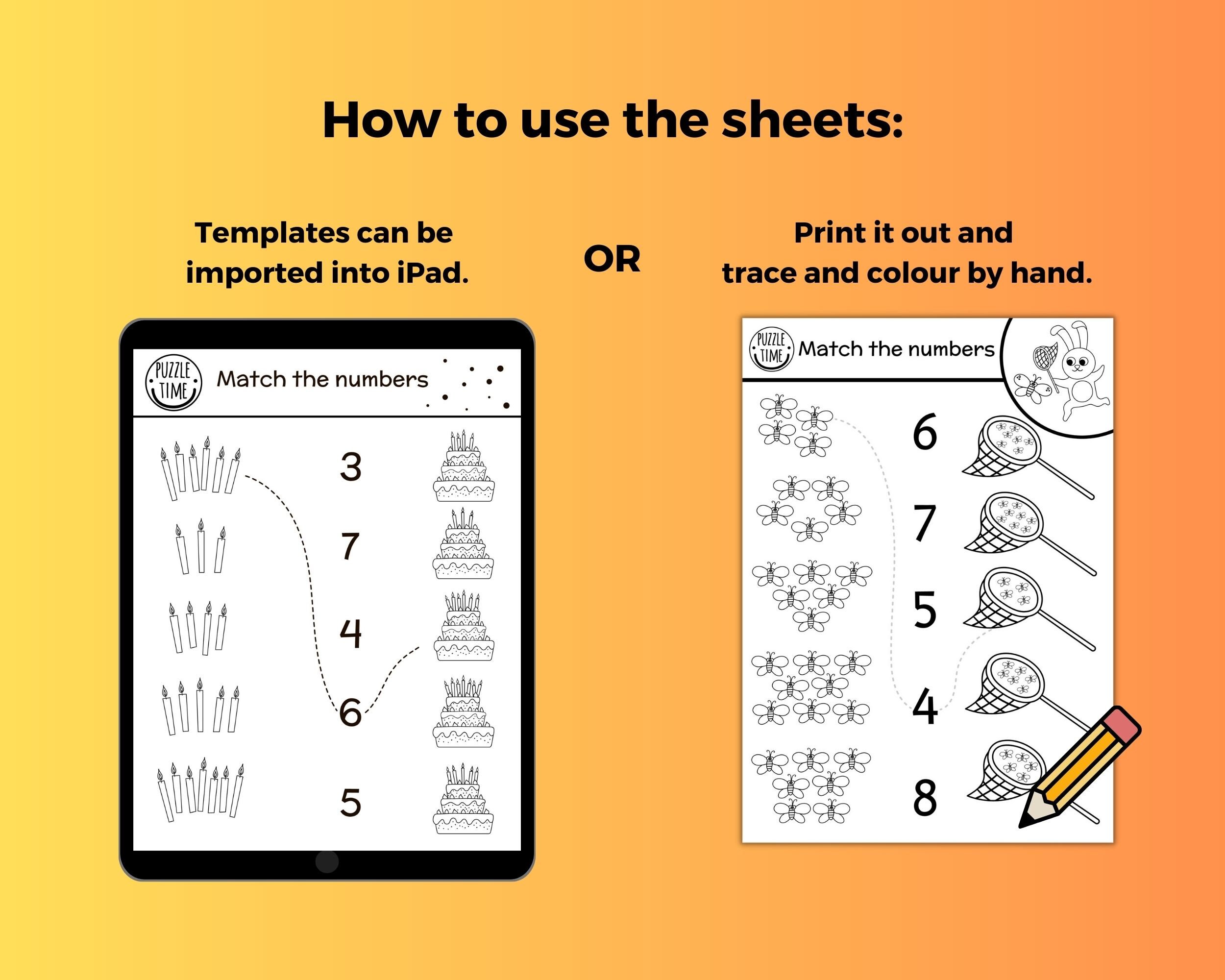 How to use the sheets:

Templates can be imported into iPad.

OR

Print it out and trace and colour by hand.

PUZZLE TIME

Match the numbers

3

7

4

6

5

PUZZLE TIME

Match the numbers

6

7

5

4

8