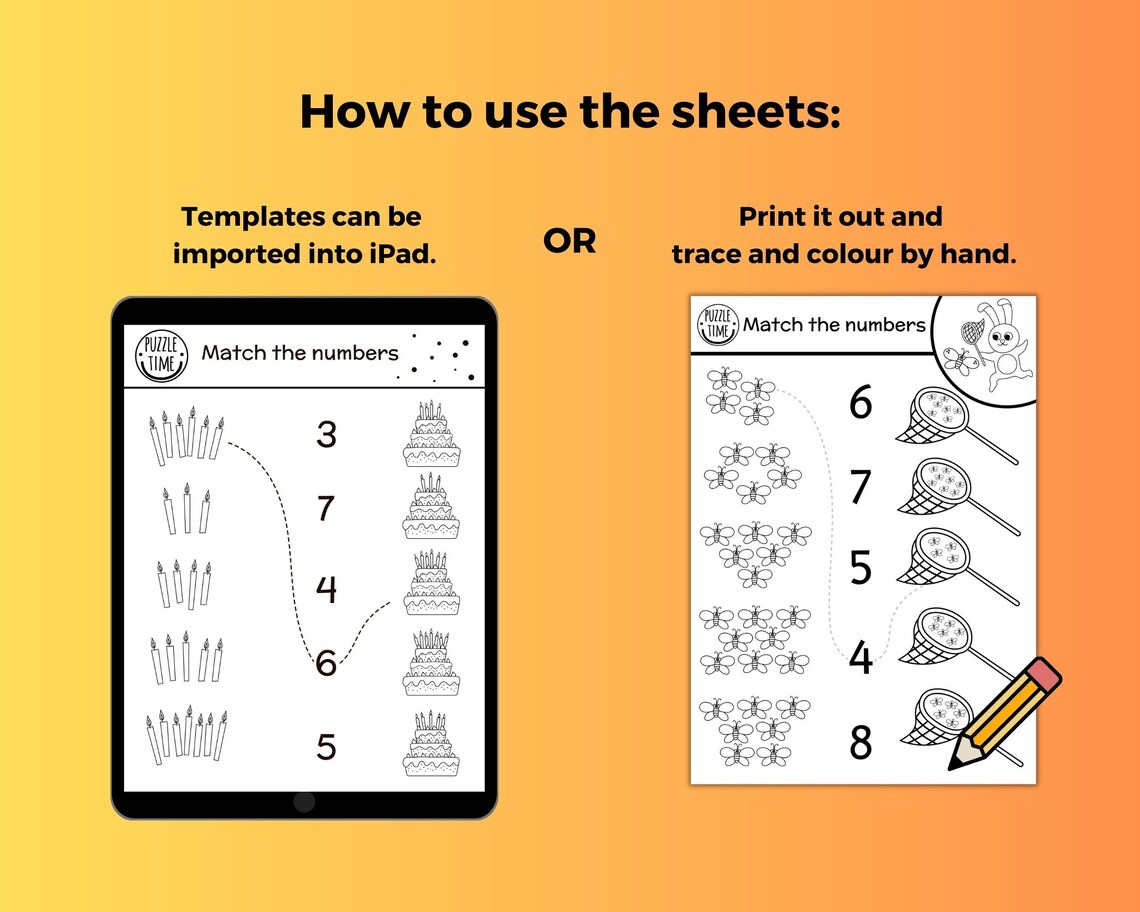 How to use the sheets:

Templates can be imported into iPad.

OR

Print it out and trace and colour by hand.

PUZZLE TIME

Match the numbers

3

7

4

6

5

PUZZLE TIME

Match the numbers

6

7

5

4

8