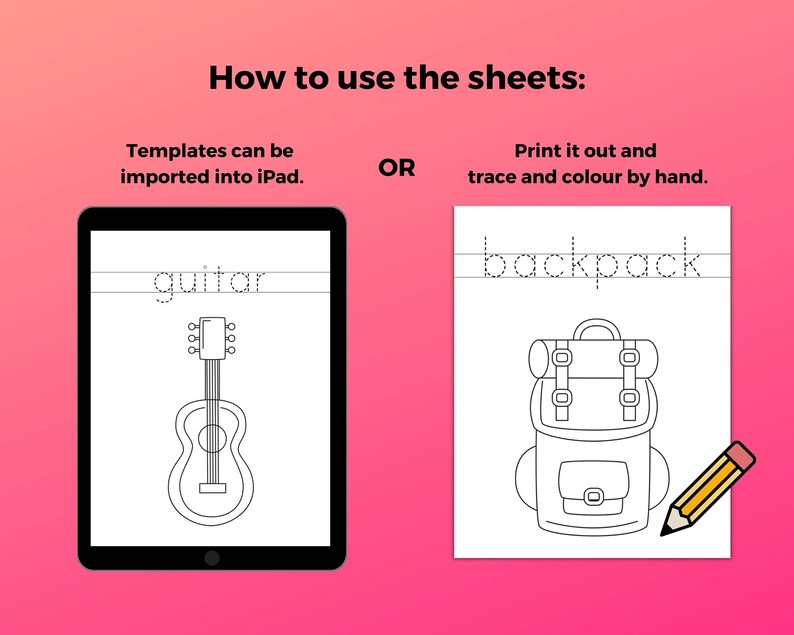 How to use the sheets:

Templates can be imported into iPad.

OR

Print it out and trace and colour by hand.

guitar

backpack