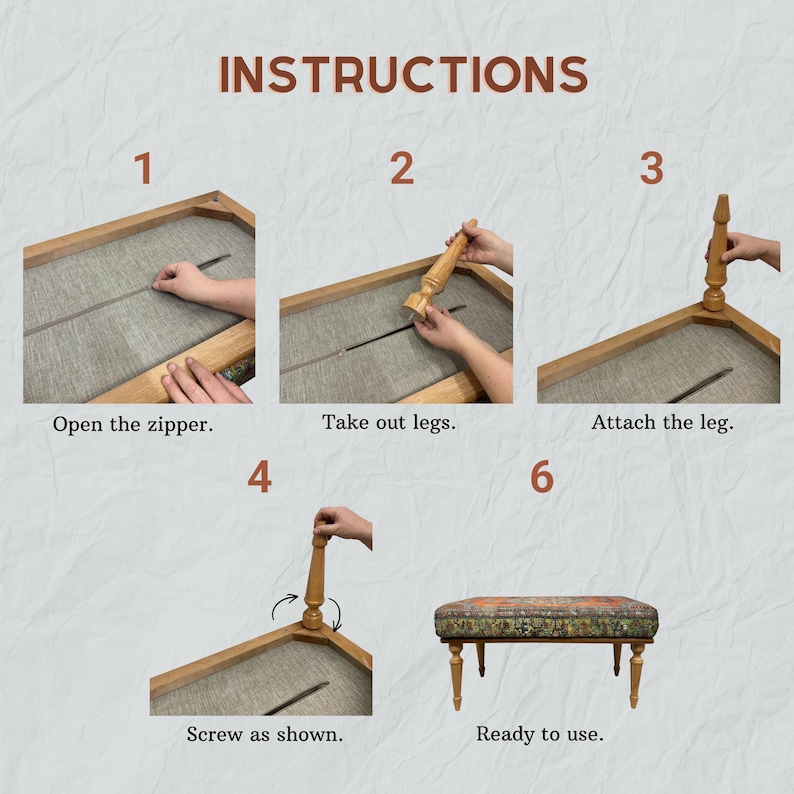 INSTRUCTIONS

1

Open the zipper.

2

Take out legs.

3

Attach the leg.

4

Screw as shown.

6

Ready to use.