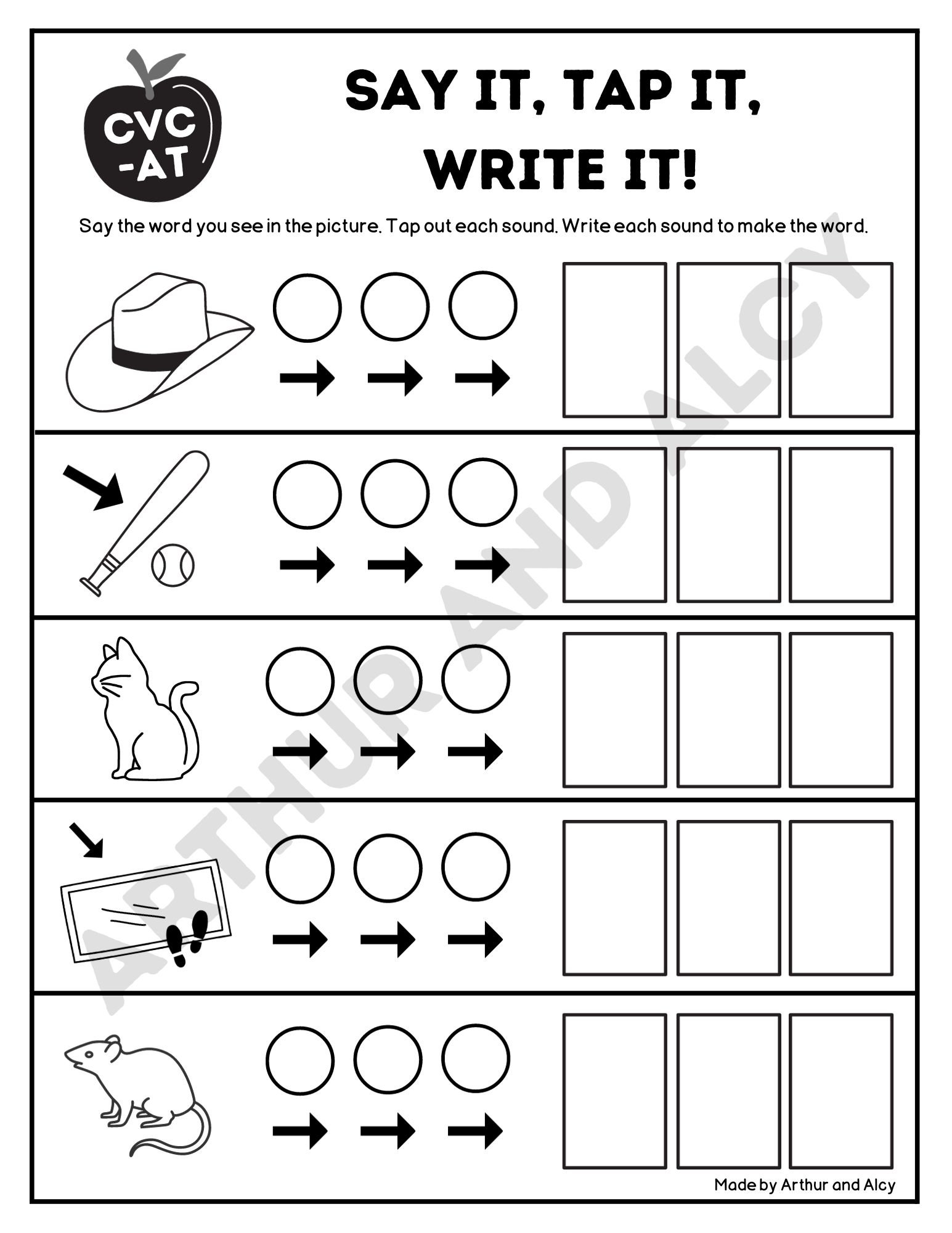 CVC
-AT

SAY IT, TAP IT, WRITE IT!

Say the word you see in the picture. Tap out each sound. Write each sound to make the word.

ARTHUR AND ALCY

Made by Arthur and Alcy