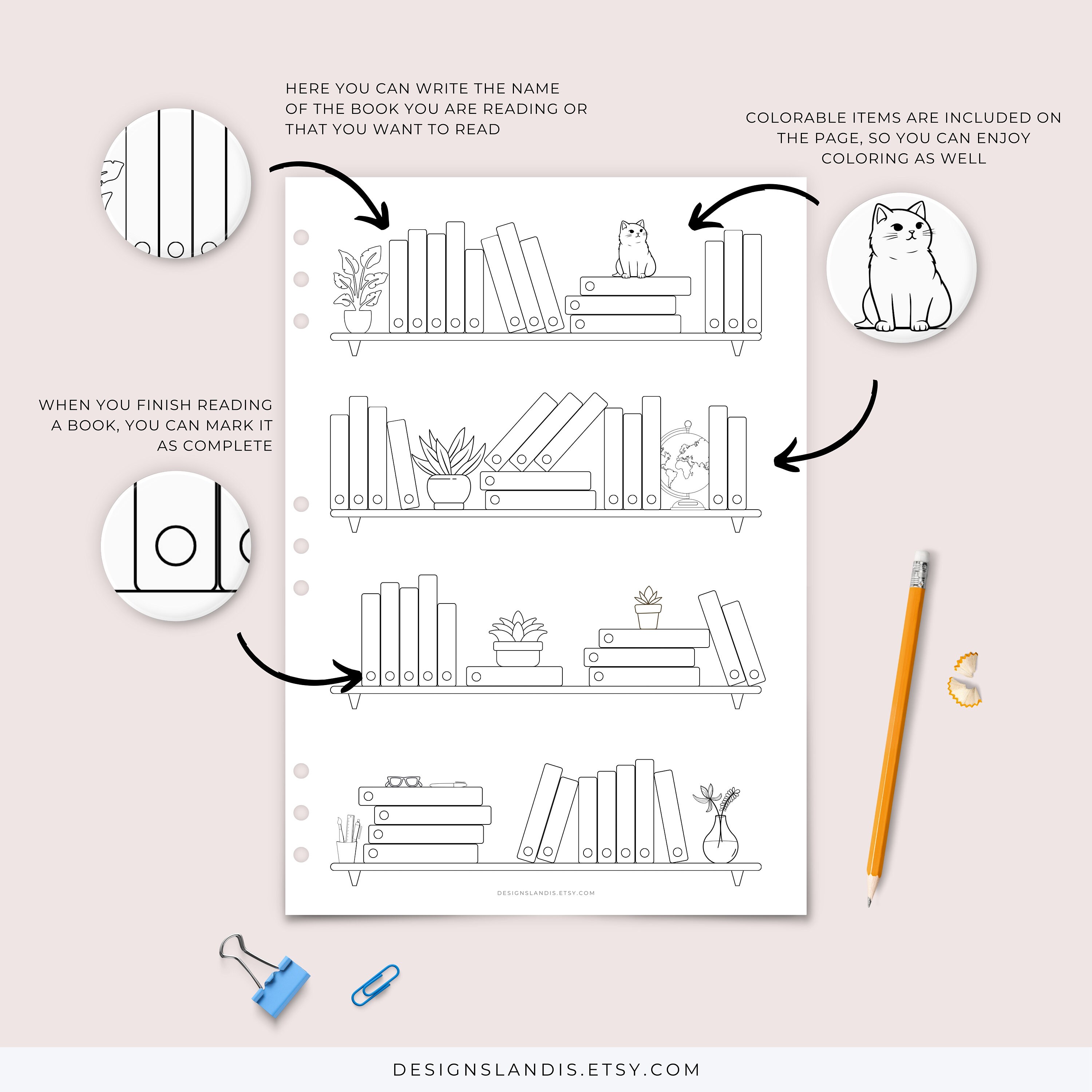 HERE YOU CAN WRITE THE NAME OF THE BOOK YOU ARE READING OR THAT YOU WANT TO READ

COLORABLE ITEMS ARE INCLUDED ON THE PAGE, SO YOU CAN ENJOY COLORING AS WELL

WHEN YOU FINISH READING A BOOK, YOU CAN MARK IT AS COMPLETE

DESIGNSLANDIS.ETSY.COM

DESIGNSLANDIS.ETSY.COM