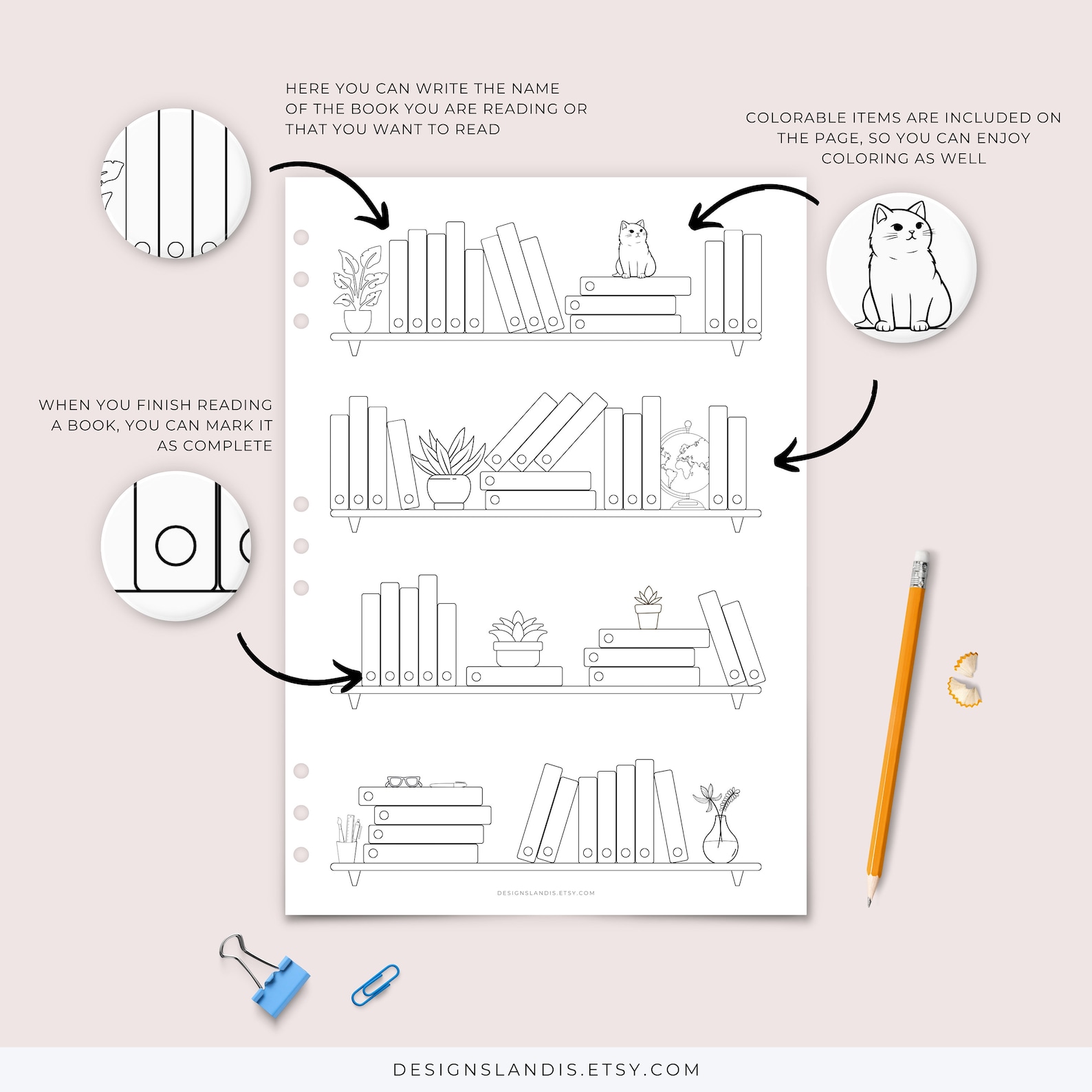 HERE YOU CAN WRITE THE NAME OF THE BOOK YOU ARE READING OR THAT YOU WANT TO READ

COLORABLE ITEMS ARE INCLUDED ON THE PAGE, SO YOU CAN ENJOY COLORING AS WELL

WHEN YOU FINISH READING A BOOK, YOU CAN MARK IT AS COMPLETE

DESIGNSLANDIS.ETSY.COM

DESIGNSLANDIS.ETSY.COM