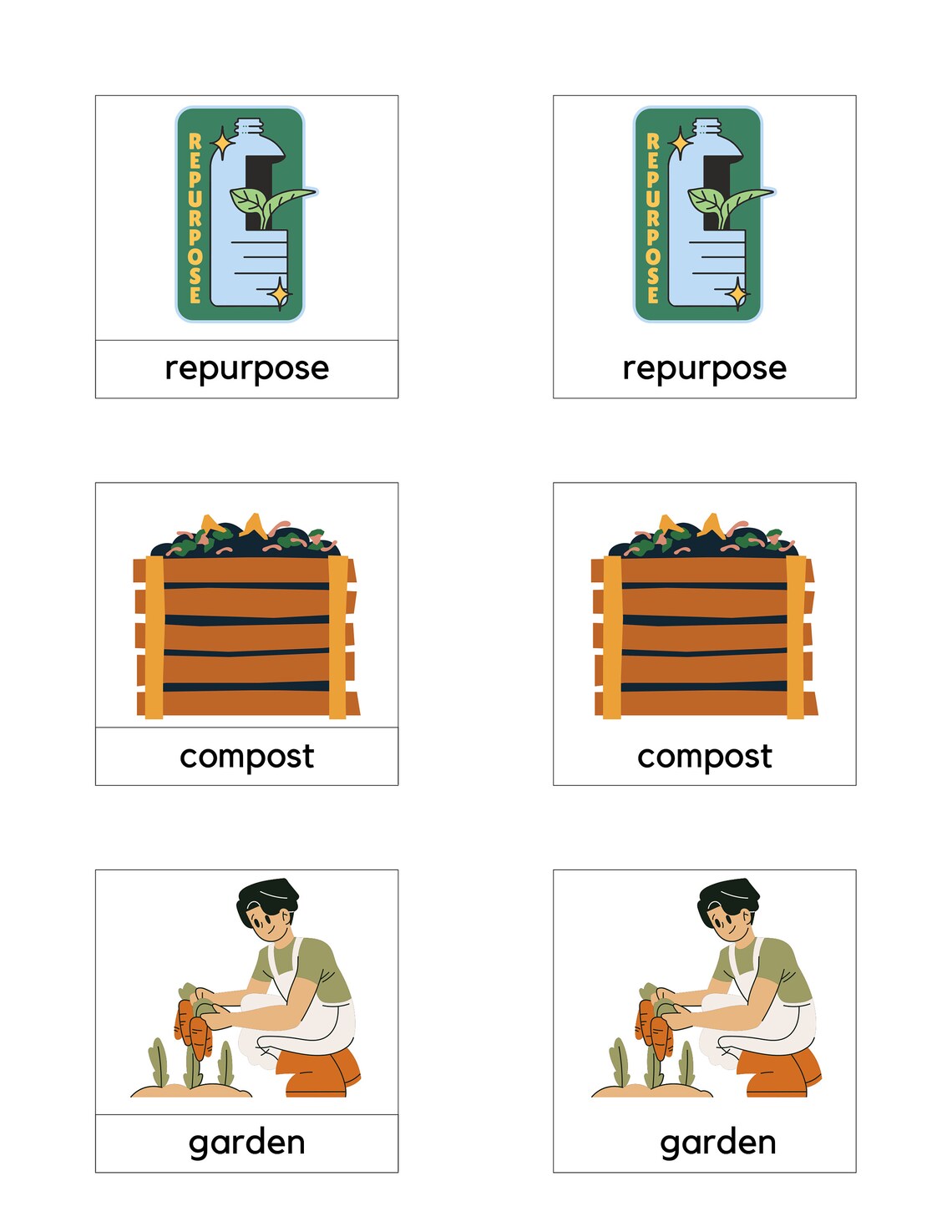 REPURPOSE

repurpose

REPURPOSE

repurpose

compost

compost

garden

garden