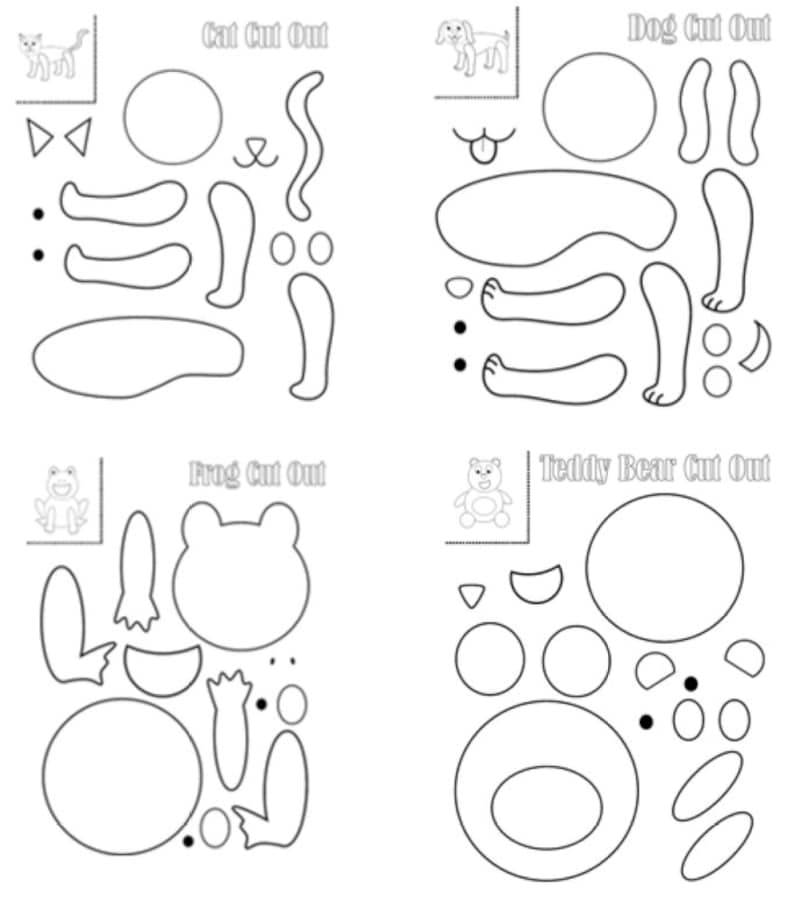 Cat Cut Out

Dog Cut Out

Frog Cut Out

Teddy Bear Cut Out