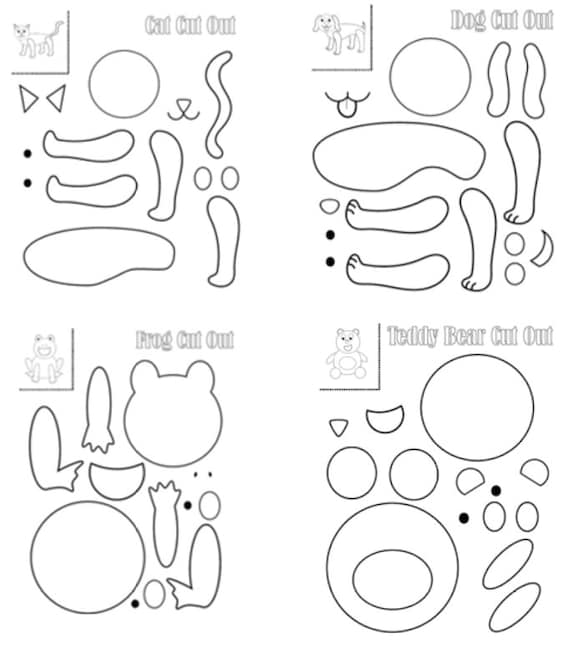 Cat Cut Out

Dog Cut Out

Frog Cut Out

Teddy Bear Cut Out