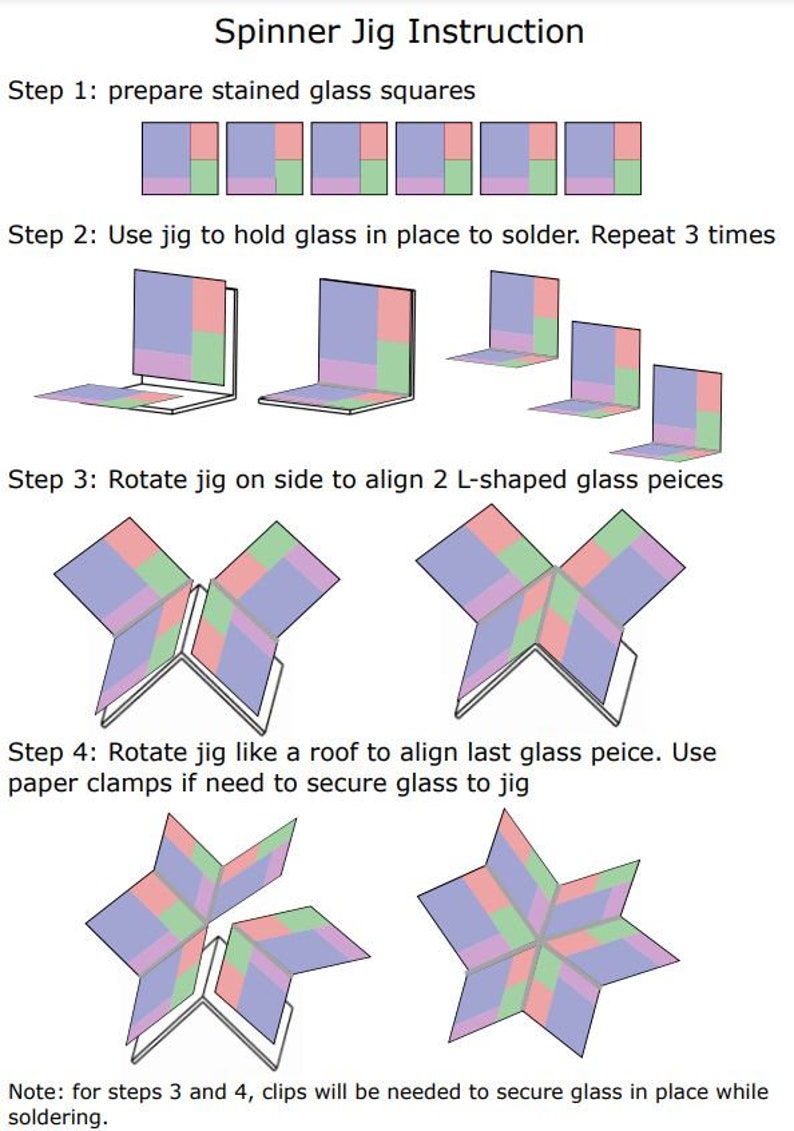 Spinner Jig Instruction

Step 1: prepare stained glass squares

Step 2: Use jig to hold glass in place to solder. Repeat 3 times

Step 3: Rotate jig on side to align 2 L-shaped glass peices

Step 4: Rotate jig like a roof to align last glass peice. Use paper clamps if need to secure glass to jig

Note: for steps 3 and 4, clips will be needed to secure glass in place while soldering.