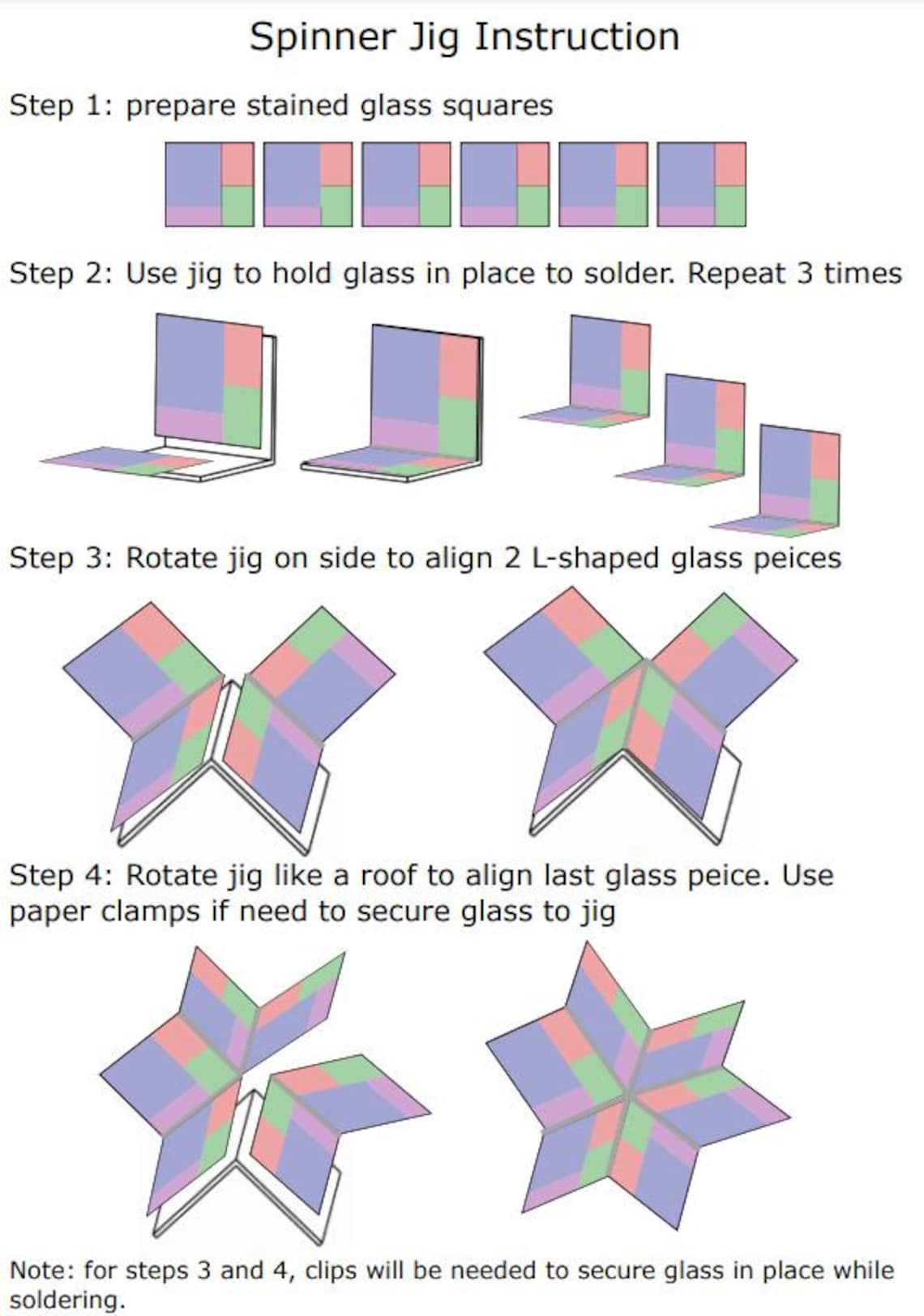 Spinner Jig Instruction

Step 1: prepare stained glass squares

Step 2: Use jig to hold glass in place to solder. Repeat 3 times

Step 3: Rotate jig on side to align 2 L-shaped glass peices

Step 4: Rotate jig like a roof to align last glass peice. Use paper clamps if need to secure glass to jig

Note: for steps 3 and 4, clips will be needed to secure glass in place while soldering.