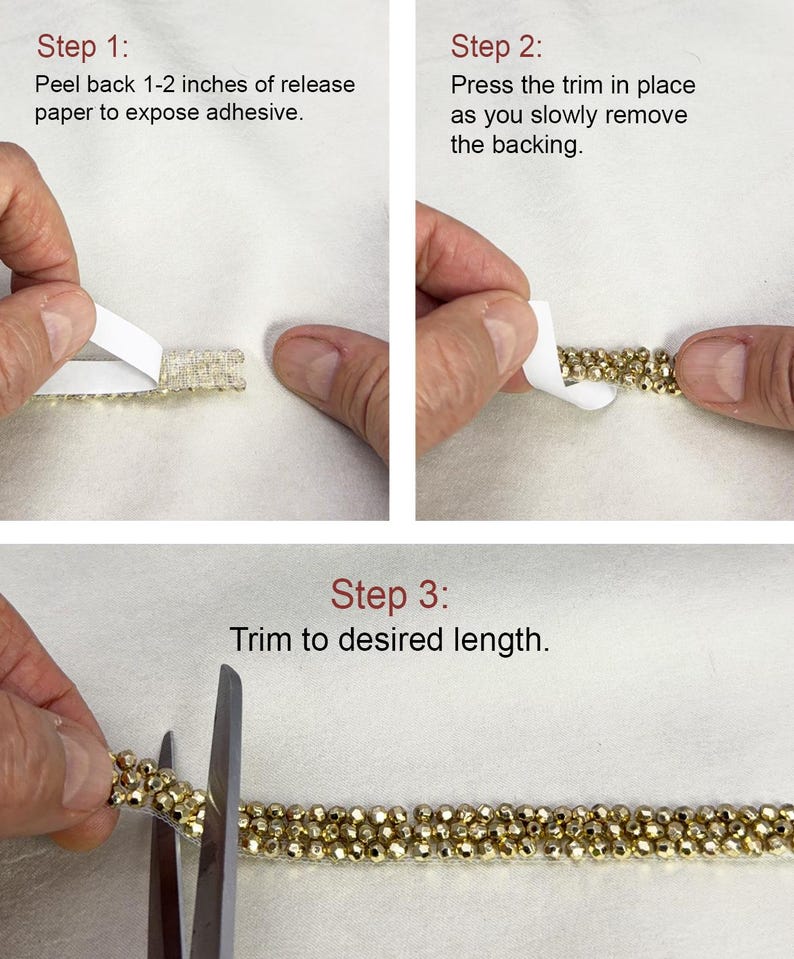 Step 1:
Peel back 1-2 inches of release paper to expose adhesive.

Step 2:
Press the trim in place as you slowly remove the backing.

Step 3:
Trim to desired length.