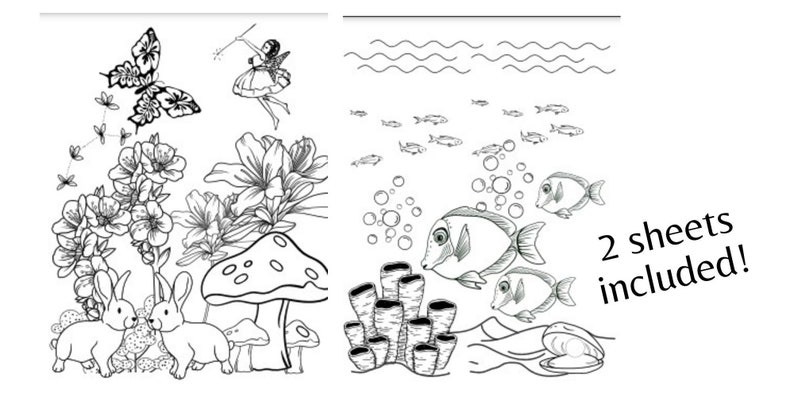 2 sheets included!