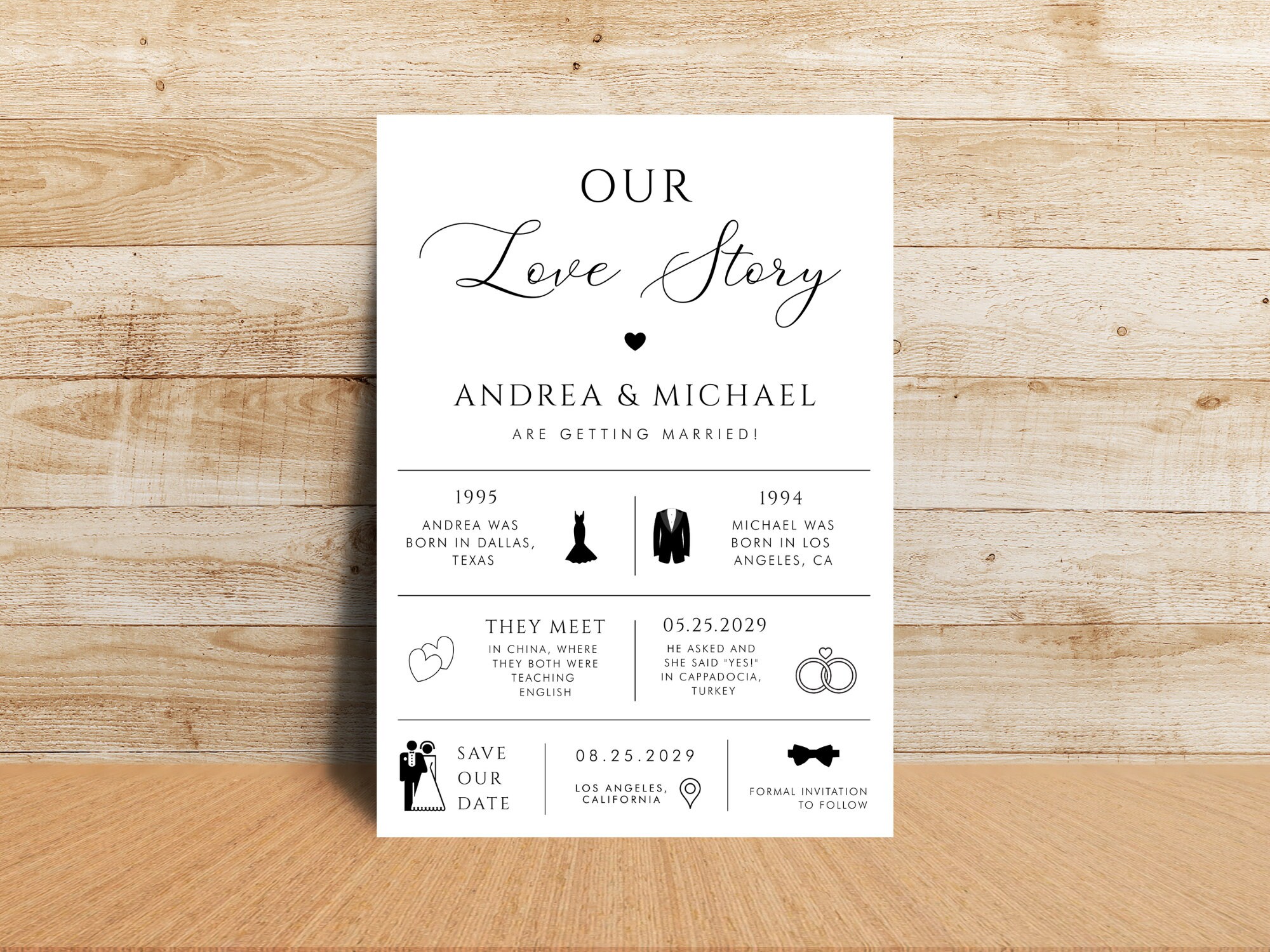 OUR
Love Story

ANDREA & MICHAEL
ARE GETTING MARRIED!

1995
ANDREA WAS BORN IN DALLAS, TEXAS

1994
MICHAEL WAS BORN IN LOS ANGELES, CA

THEY MEET
IN CHINA, WHERE THEY BOTH WERE TEACHING ENGLISH

05.25.2029
HE ASKED AND SHE SAID "YES!" IN CAPPADOCIA, TURKEY

SAVE OUR DATE

08.25.2029
LOS ANGELES, CALIFORNIA

FORMAL INVITATION TO FOLLOW