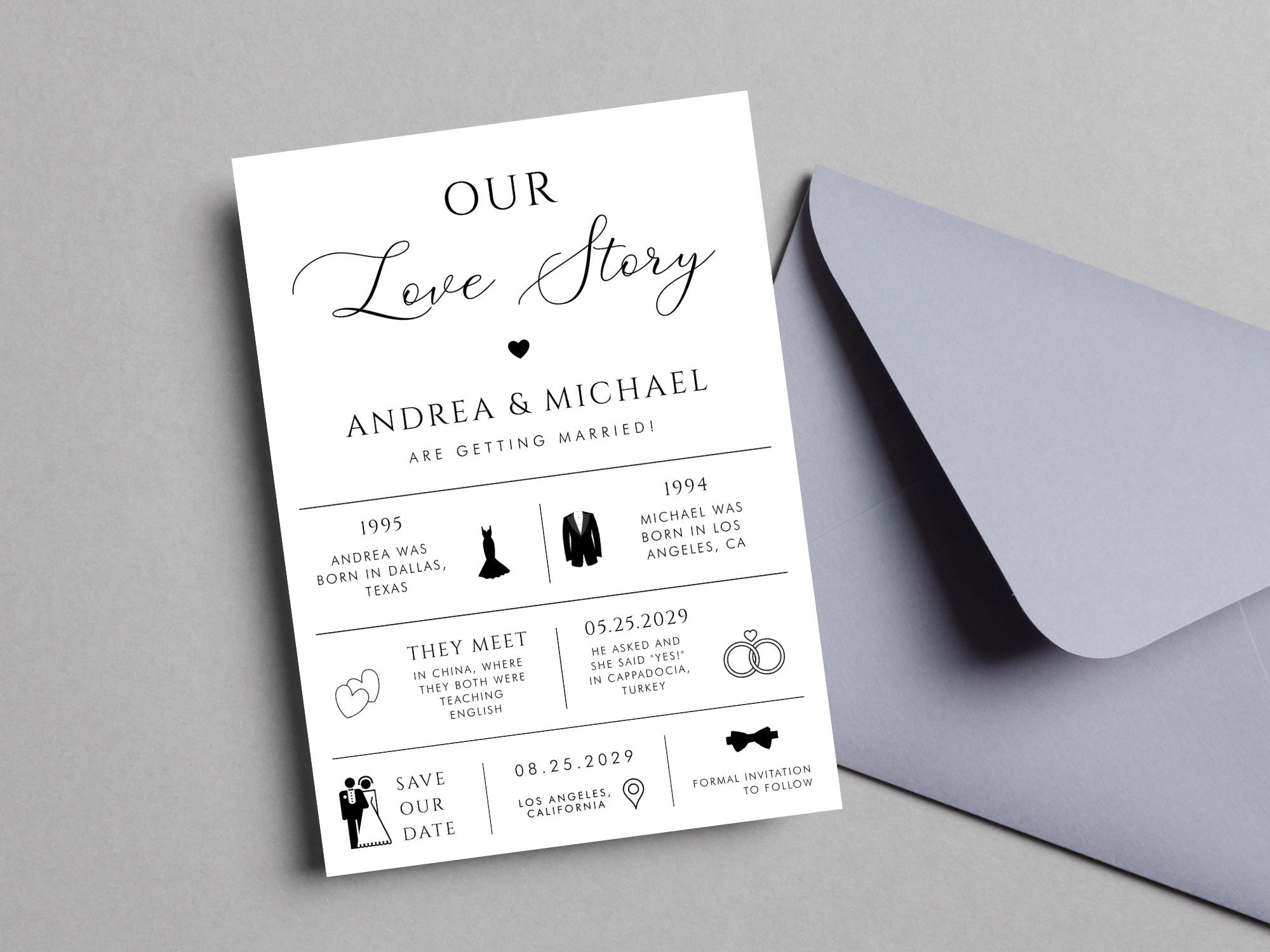 OUR
Love Story

ANDREA & MICHAEL
ARE GETTING MARRIED!

1995
ANDREA WAS BORN IN DALLAS, TEXAS

1994
MICHAEL WAS BORN IN LOS ANGELES, CA

THEY MEET
IN CHINA, WHERE THEY BOTH WERE TEACHING ENGLISH

05.25.2029
HE ASKED AND SHE SAID "YES!" IN CAPPADOCIA, TURKEY

SAVE OUR DATE

08.25.2029
LOS ANGELES, CALIFORNIA

FORMAL INVITATION TO FOLLOW