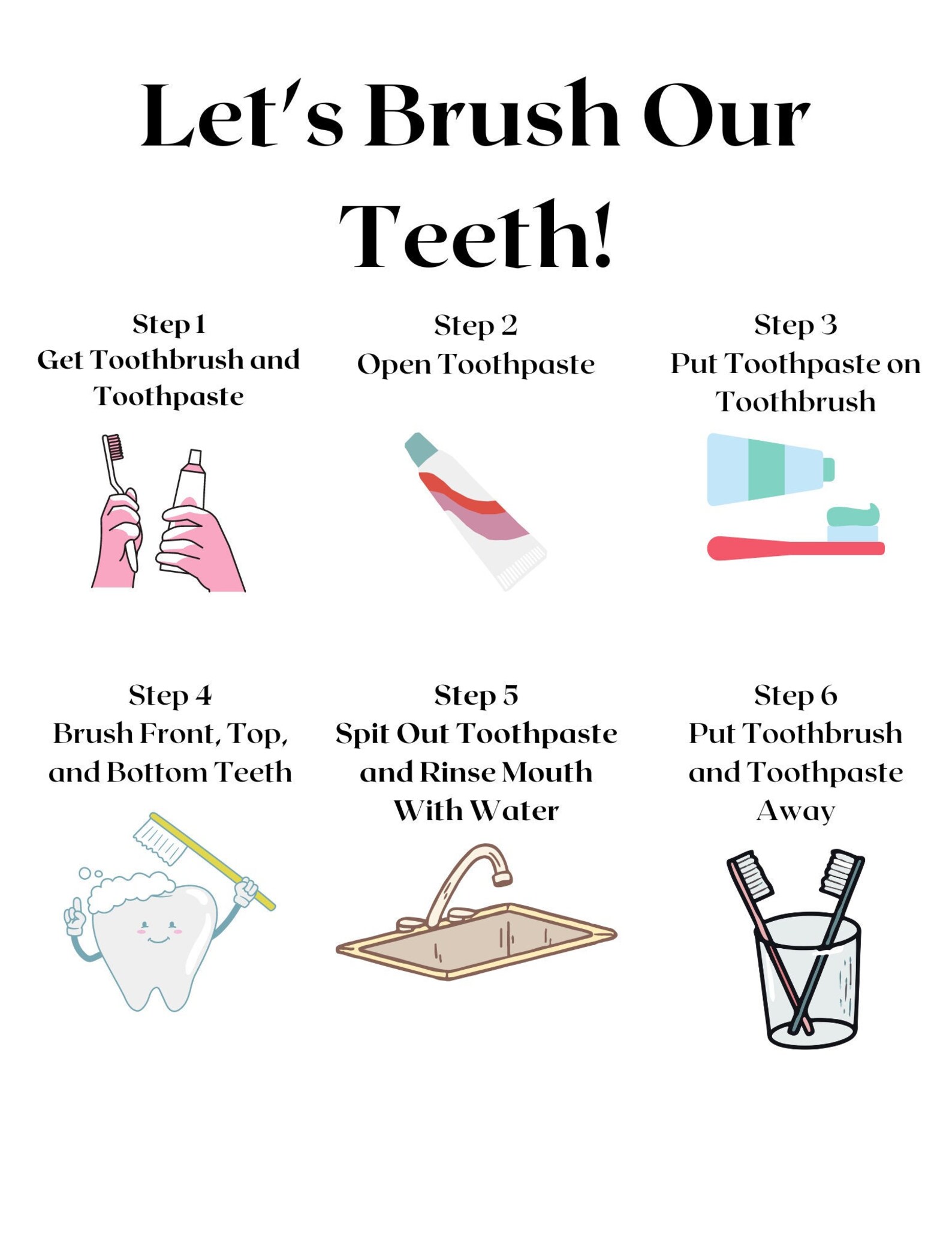 Let's Brush Our Teeth!

Step 1
Get Toothbrush and Toothpaste

Step 2
Open Toothpaste

Step 3
Put Toothpaste on Toothbrush

Step 4
Brush Front, Top, and Bottom Teeth

Step 5
Spit Out Toothpaste and Rinse Mouth With Water

Step 6
Put Toothbrush and Toothpaste Away