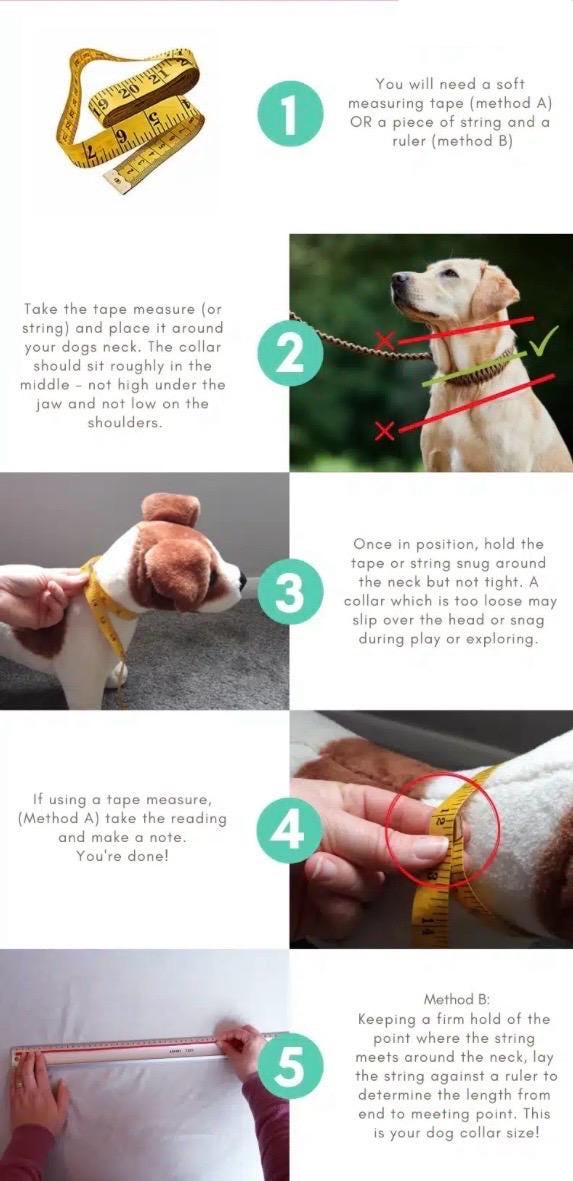 1

You will need a soft measuring tape (method A) OR a piece of string and a ruler (method B)

Take the tape measure (or string) and place it around your dogs neck. The collar should sit roughly in the middle - not high under the jaw and not low on the shoulders.

2

3

Once in position, hold the tape or string snug around the neck but not tight. A collar which is too loose may slip over the head or snag during play or exploring.

If using a tape measure, (Method A) take the reading and make a note. You're done!

4

5

Method B:
Keeping a firm hold of the point where the string meets around the neck, lay the string against a ruler to determine the length from end to meeting point. This is your dog collar size!