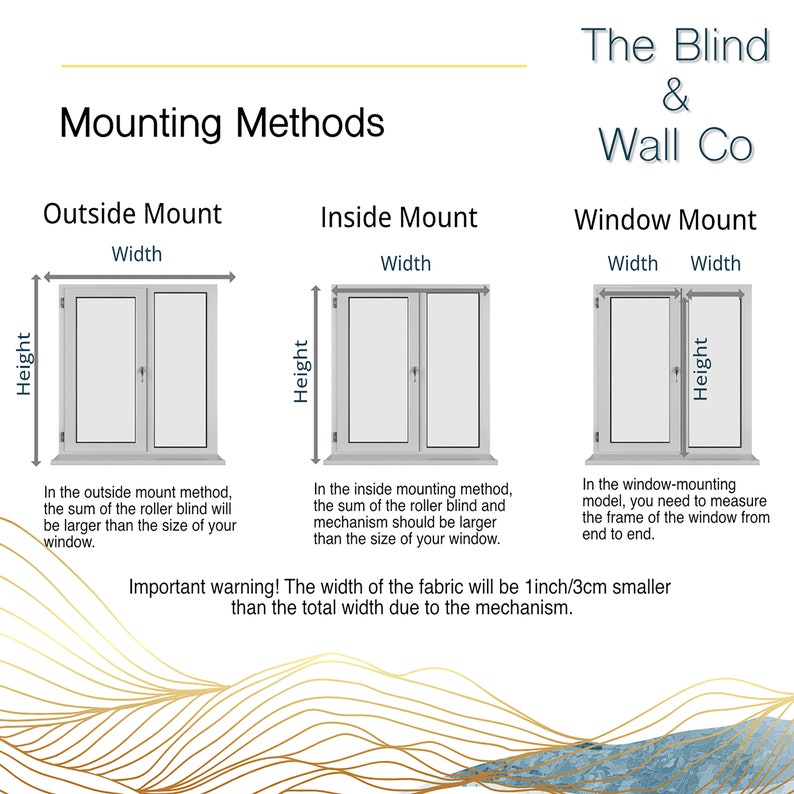 The Blind
&
Wall Co

Mounting Methods

Outside Mount

Width

Height

In the outside mount method, the sum of the roller blind will be larger than the size of your window.

Inside Mount

Width

Height

In the inside mounting method, the sum of the roller blind and mechanism should be larger than the size of your window.

Window Mount

Width

Width

Height

In the window-mounting model, you need to measure the frame of the window from end to end.

Important warning! The width of the fabric will be 1inch/3cm smaller than the total width due to the mechanism.