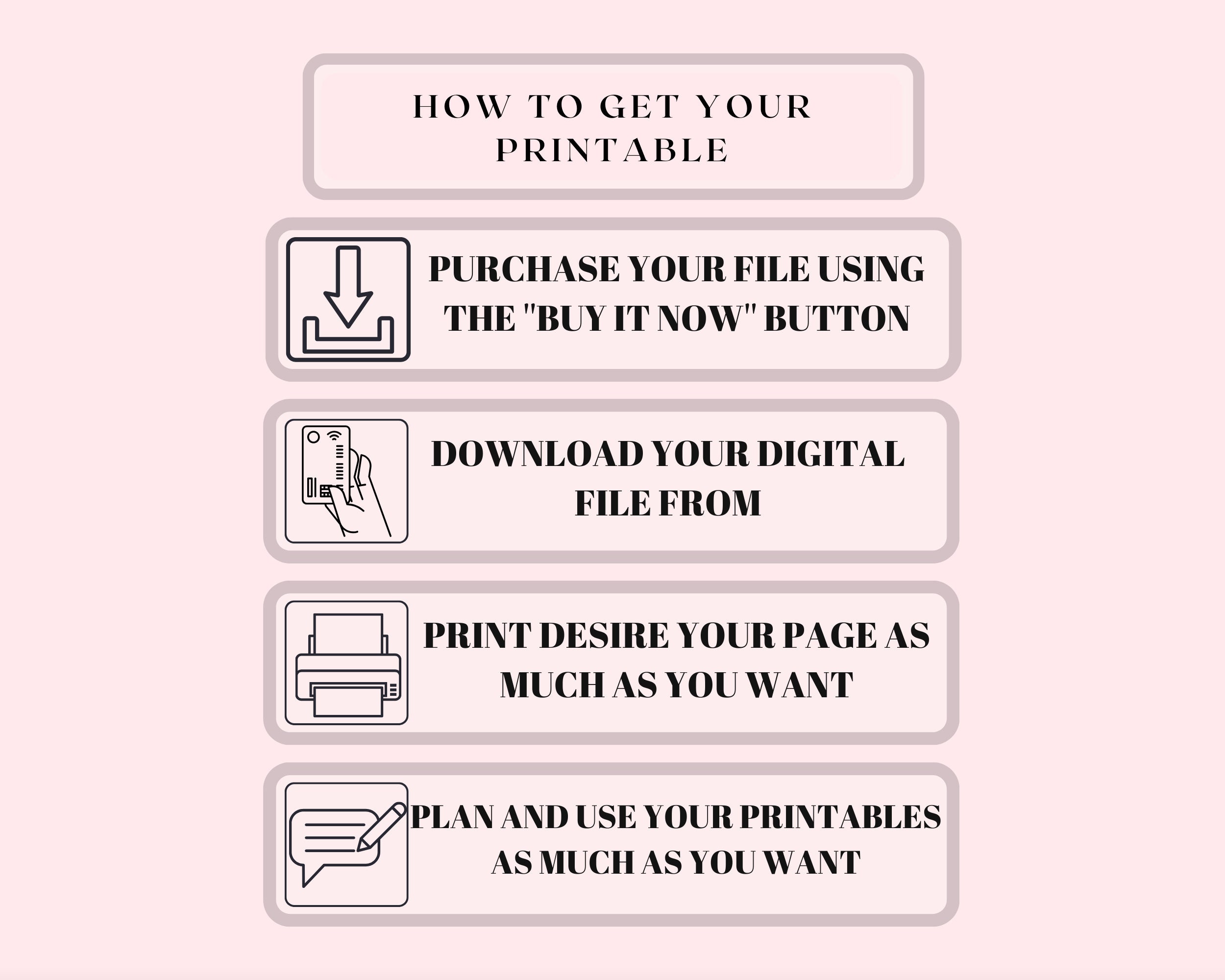 HOW TO GET YOUR PRINTABLE

PURCHASE YOUR FILE USING THE "BUY IT NOW" BUTTON

DOWNLOAD YOUR DIGITAL FILE FROM

PRINT DESIRE YOUR PAGE AS MUCH AS YOU WANT

PLAN AND USE YOUR PRINTABLES AS MUCH AS YOU WANT