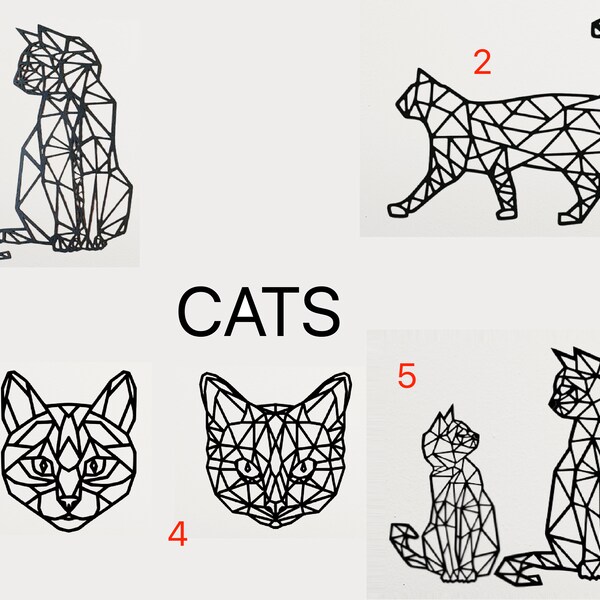 2

CATS

5

4