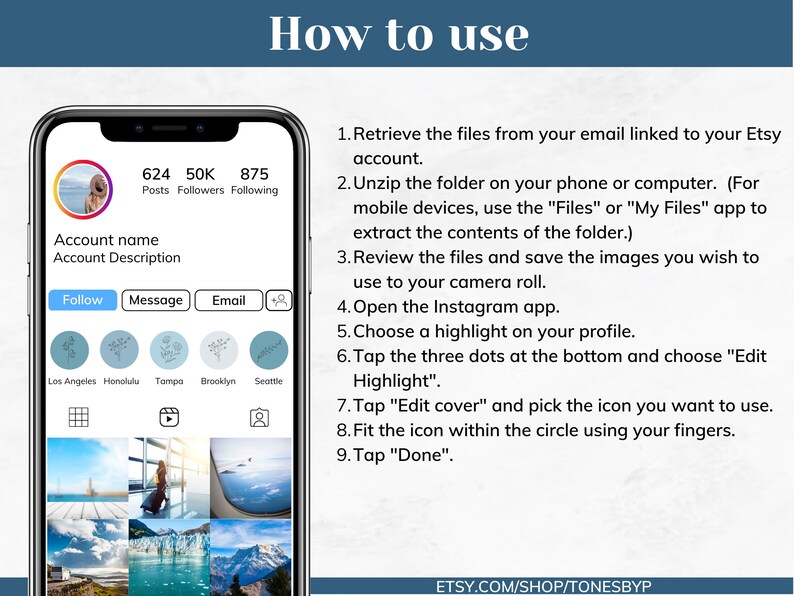 How to use

624 Posts 50K Followers 875 Following

Account name
Account Description

Follow Message Email

Los Angeles Honolulu Tampa Brooklyn Seattle

1. Retrieve the files from your email linked to your Etsy account.
2. Unzip the folder on your phone or computer. (For mobile devices, use the "Files" or "My Files" app to extract the contents of the folder.)
3. Review the files and save the images you wish to use to your camera roll.
4. Open the Instagram app.
5. Choose a highlight on your profile.
6. Tap the three dots at the bottom and choose "Edit Highlight".
7. Tap "Edit cover" and pick the icon you want to use.
8. Fit the icon within the circle using your fingers.
9. Tap "Done".

ETSY.COM/SHOP/TONESBYP