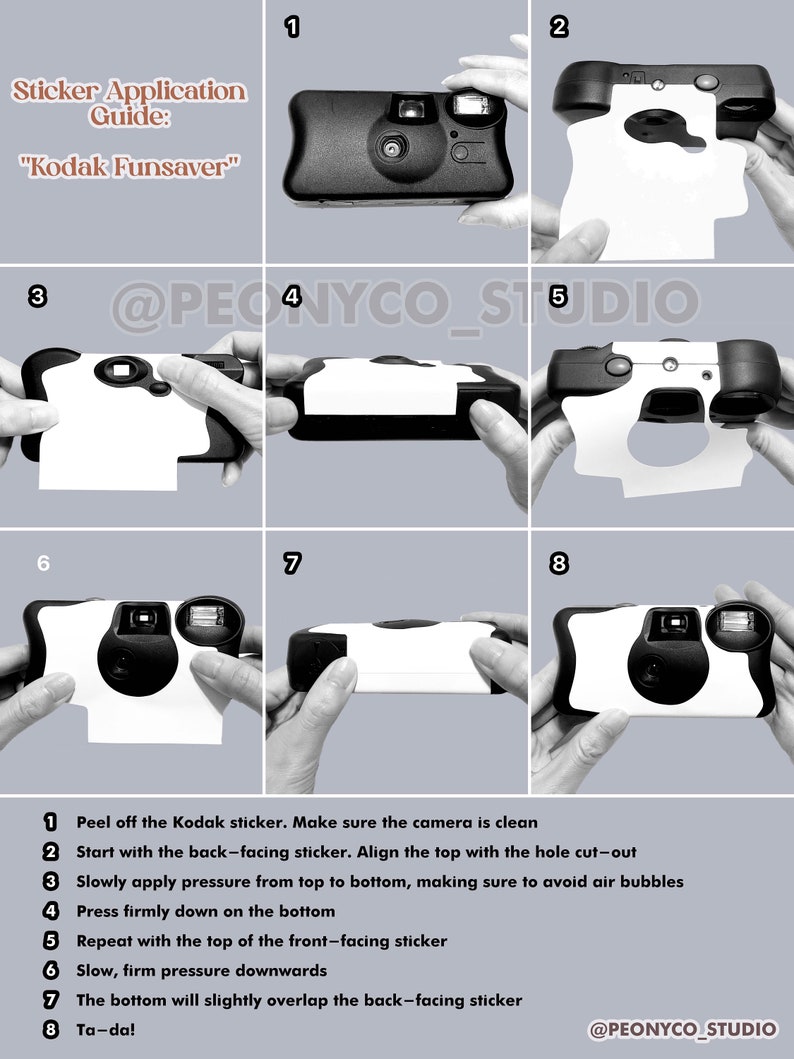 Sticker Application Guide:

"Kodak Funsaver"

1

2

3

@PEONYCO_STUDIO

4

5

6

7

8

1 Peel off the Kodak sticker. Make sure the camera is clean
2 Start with the back–facing sticker. Align the top with the hole cut–out
3 Slowly apply pressure from top to bottom, making sure to avoid air bubbles
4 Press firmly down on the bottom
5 Repeat with the top of the front–facing sticker
6 Slow, firm pressure downwards
7 The bottom will slightly overlap the back–facing sticker
8 Ta–da!

@PEONYCO_STUDIO