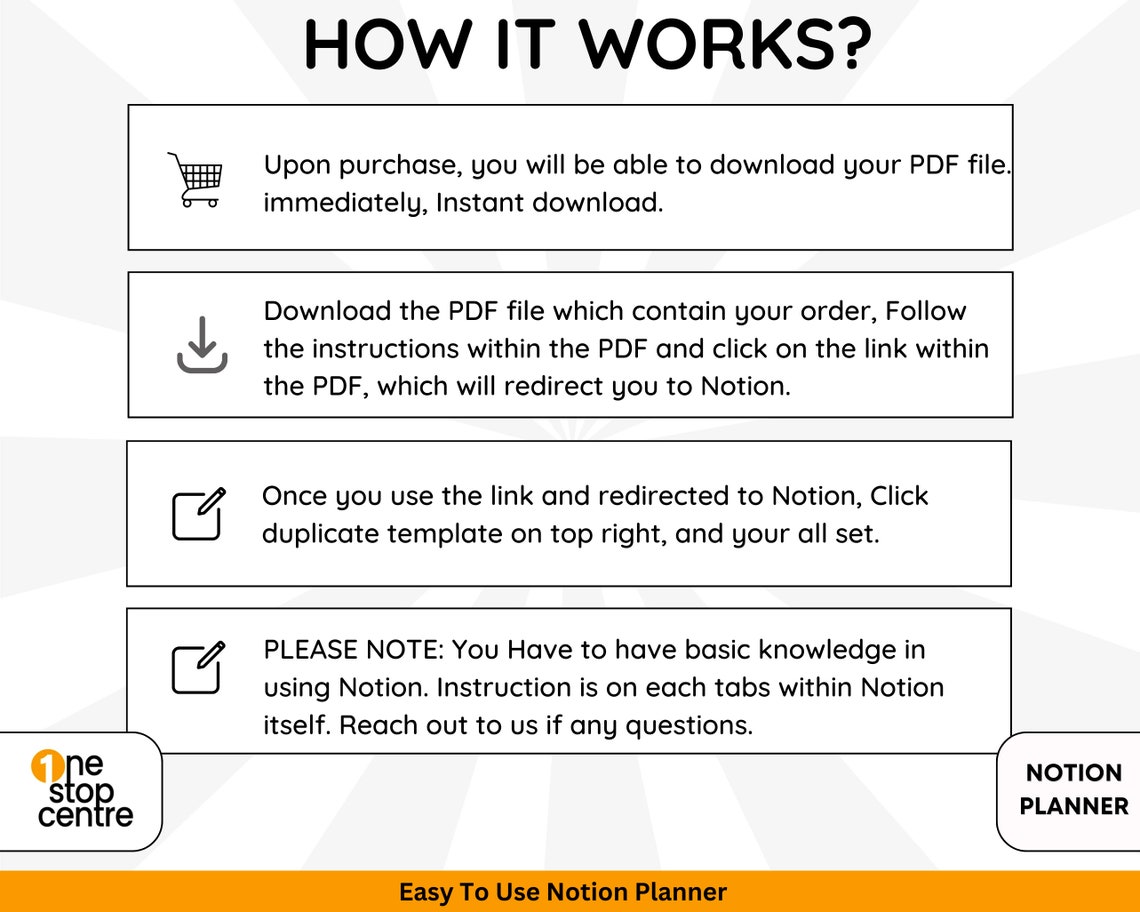 HOW IT WORKS?

Upon purchase, you will be able to download your PDF file. immediately, Instant download.

Download the PDF file which contain your order, Follow the instructions within the PDF and click on the link within the PDF, which will redirect you to Notion.

Once you use the link and redirected to Notion, Click duplicate template on top right, and your all set.

PLEASE NOTE: You Have to have basic knowledge in using Notion. Instruction is on each tabs within Notion itself. Reach out to us if any questions.

1ne stop centre

NOTION PLANNER

Easy To Use Notion Planner