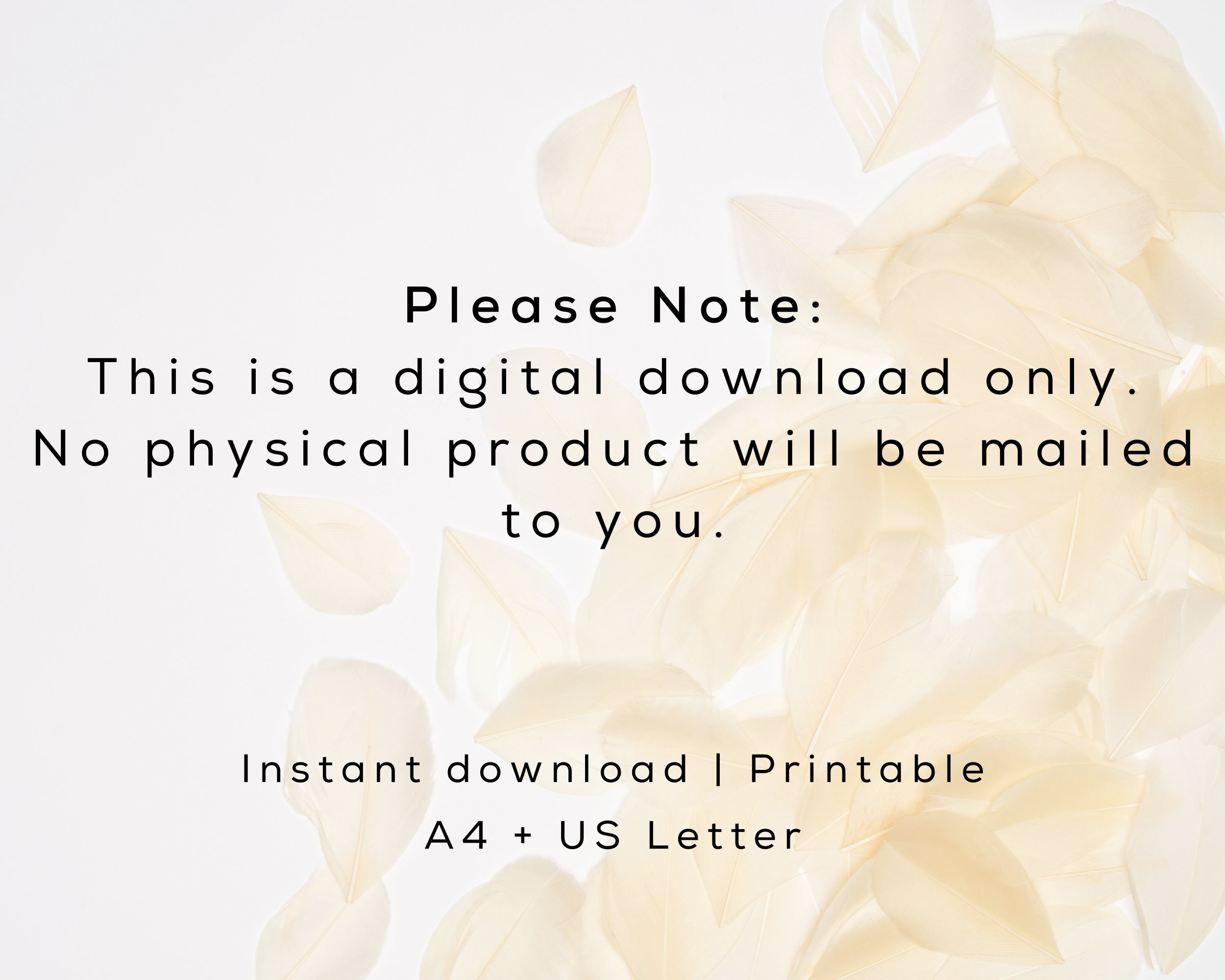 Please Note:
This is a digital download only. No physical product will be mailed to you.

Instant download | Printable
A4 + US Letter