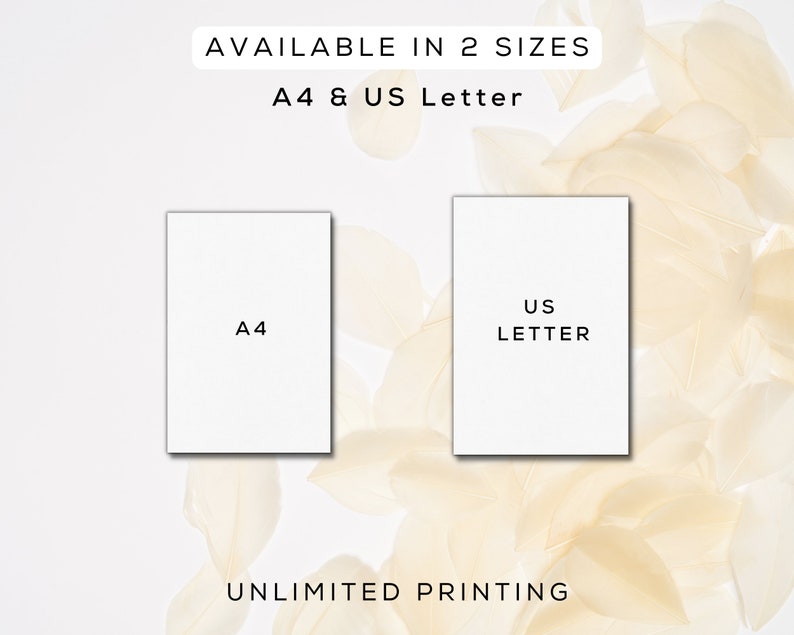 AVAILABLE IN 2 SIZES

A4 & US Letter

A4

US LETTER

UNLIMITED PRINTING