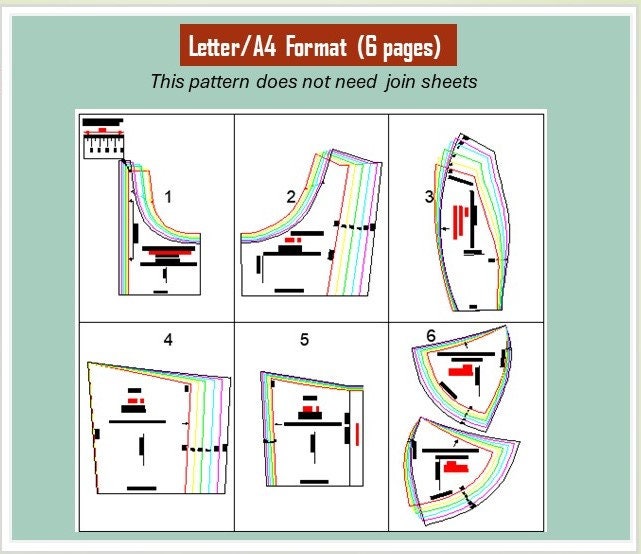 Letter/A4 Format (6 pages)

This pattern does not need join sheets

1

2

3

4

5

6