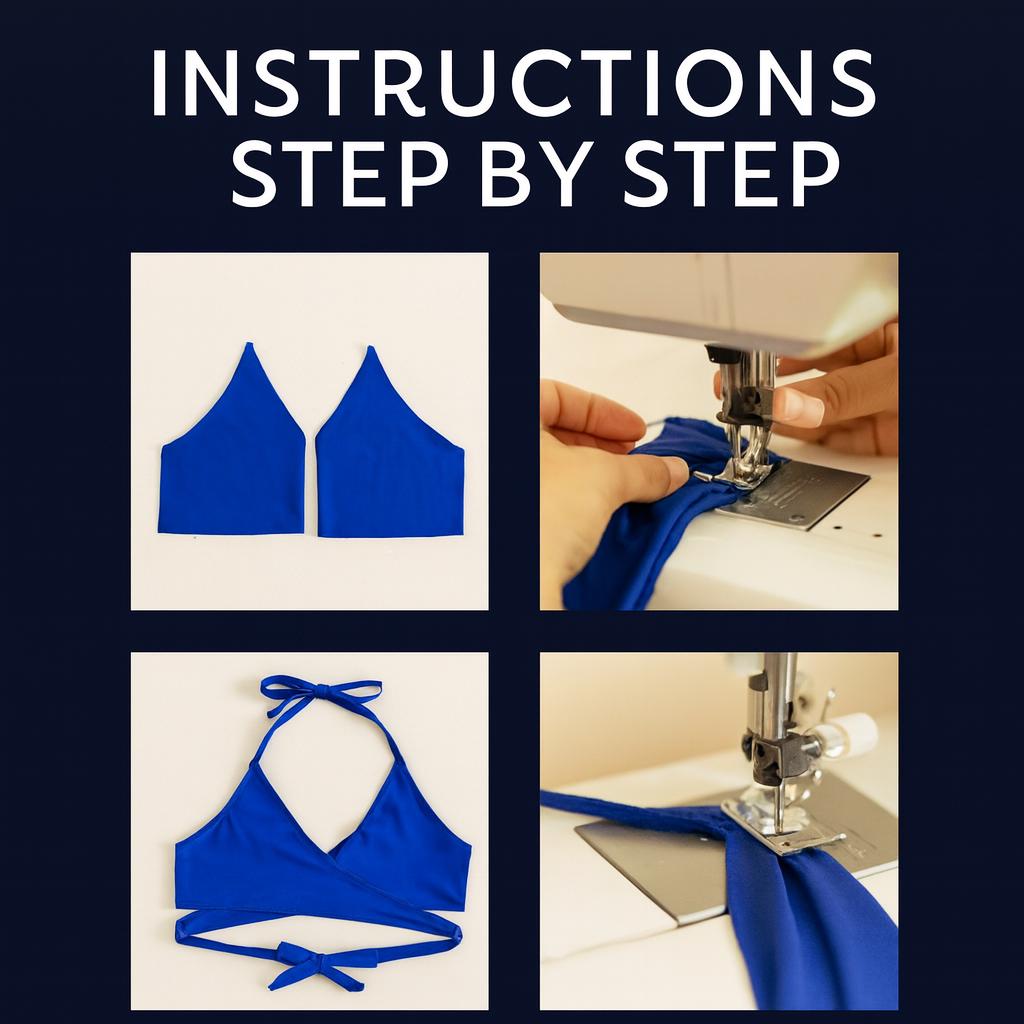 INSTRUCTIONS
STEP BY STEP