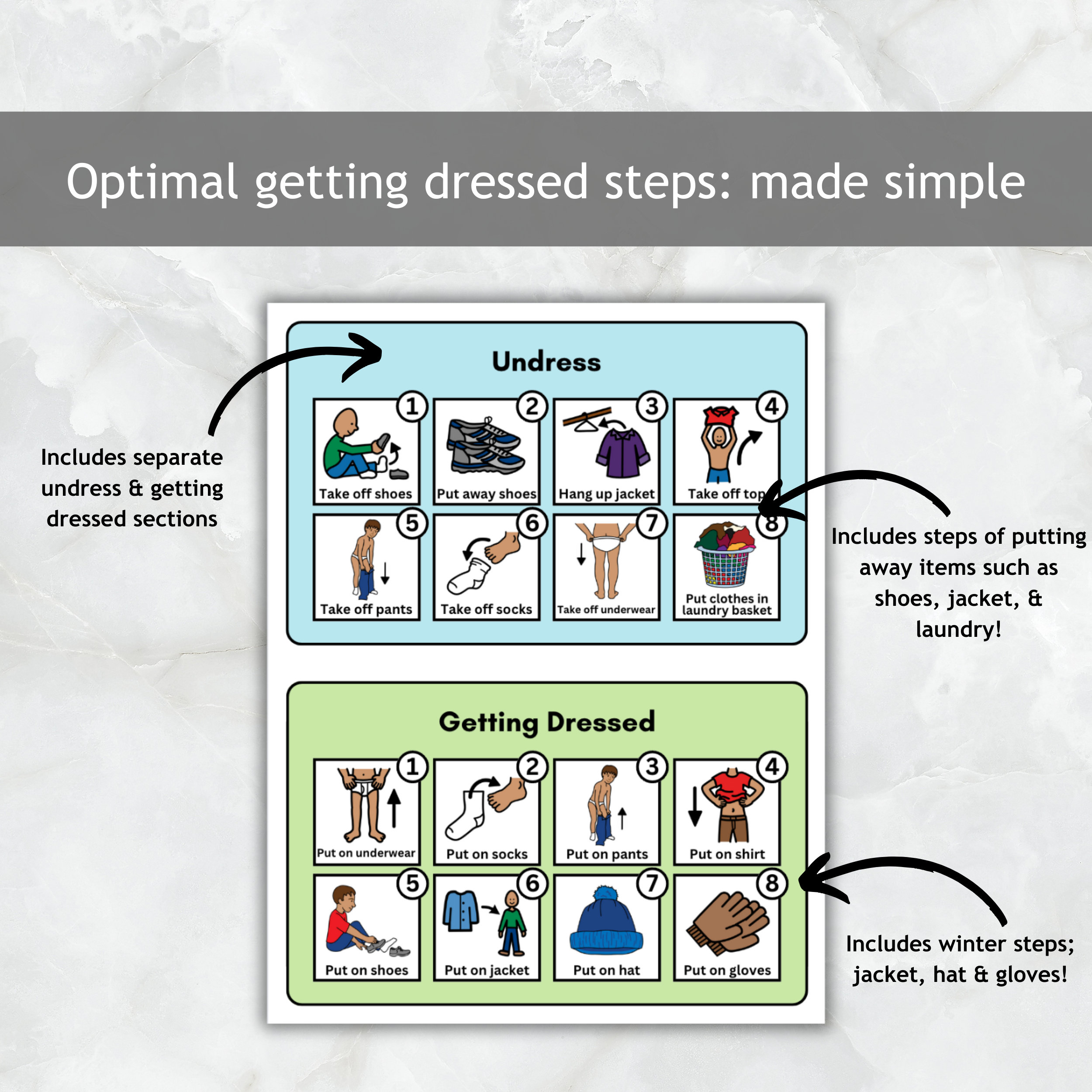 Optimal getting dressed steps: made simple

Includes separate undress & getting dressed sections

Undress

1 Take off shoes
2 Put away shoes
3 Hang up jacket
4 Take off top
5 Take off pants
6 Take off socks
7 Take off underwear
8 Put clothes in laundry basket

Includes steps of putting away items such as shoes, jacket, & laundry!

Getting Dressed

1 Put on underwear
2 Put on socks
3 Put on pants
4 Put on shirt
5 Put on shoes
6 Put on jacket
7 Put on hat
8 Put on gloves

Includes winter steps; jacket, hat & gloves!