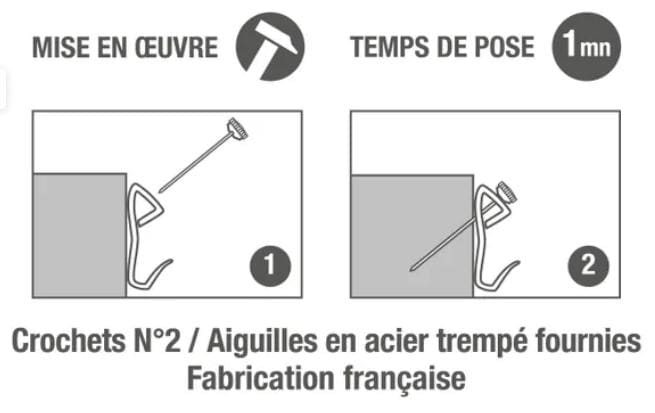 MISE EN ŒUVRE

TEMPS DE POSE 1mn

1

2

Crochets N°2 / Aiguilles en acier trempé fournies
Fabrication française