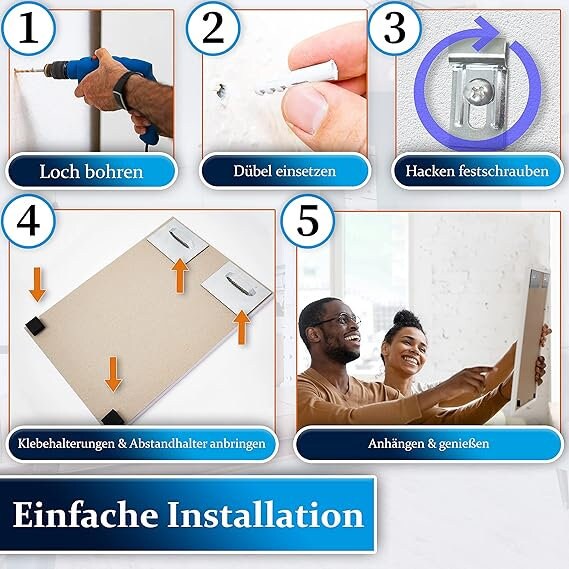 1
Loch bohren

2
Dübel einsetzen

3
Hacken festschrauben

4
Klebehalterungen & Abstandhalter anbringen

5
Anhängen & genießen

Einfache Installation