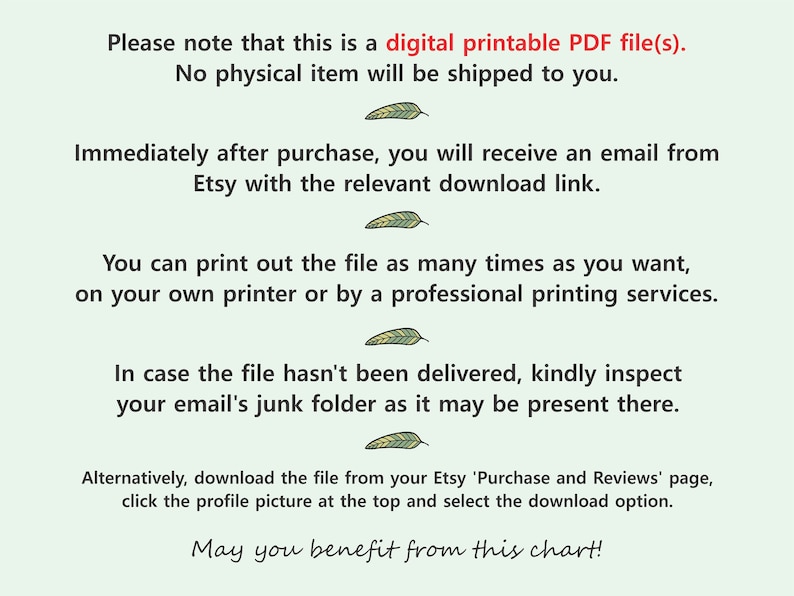 Please note that this is a digital printable PDF file(s).
No physical item will be shipped to you.

Immediately after purchase, you will receive an email from Etsy with the relevant download link.

You can print out the file as many times as you want, on your own printer or by a professional printing services.

In case the file hasn't been delivered, kindly inspect your email's junk folder as it may be present there.

Alternatively, download the file from your Etsy 'Purchase and Reviews' page, click the profile picture at the top and select the download option.

May you benefit from this chart!