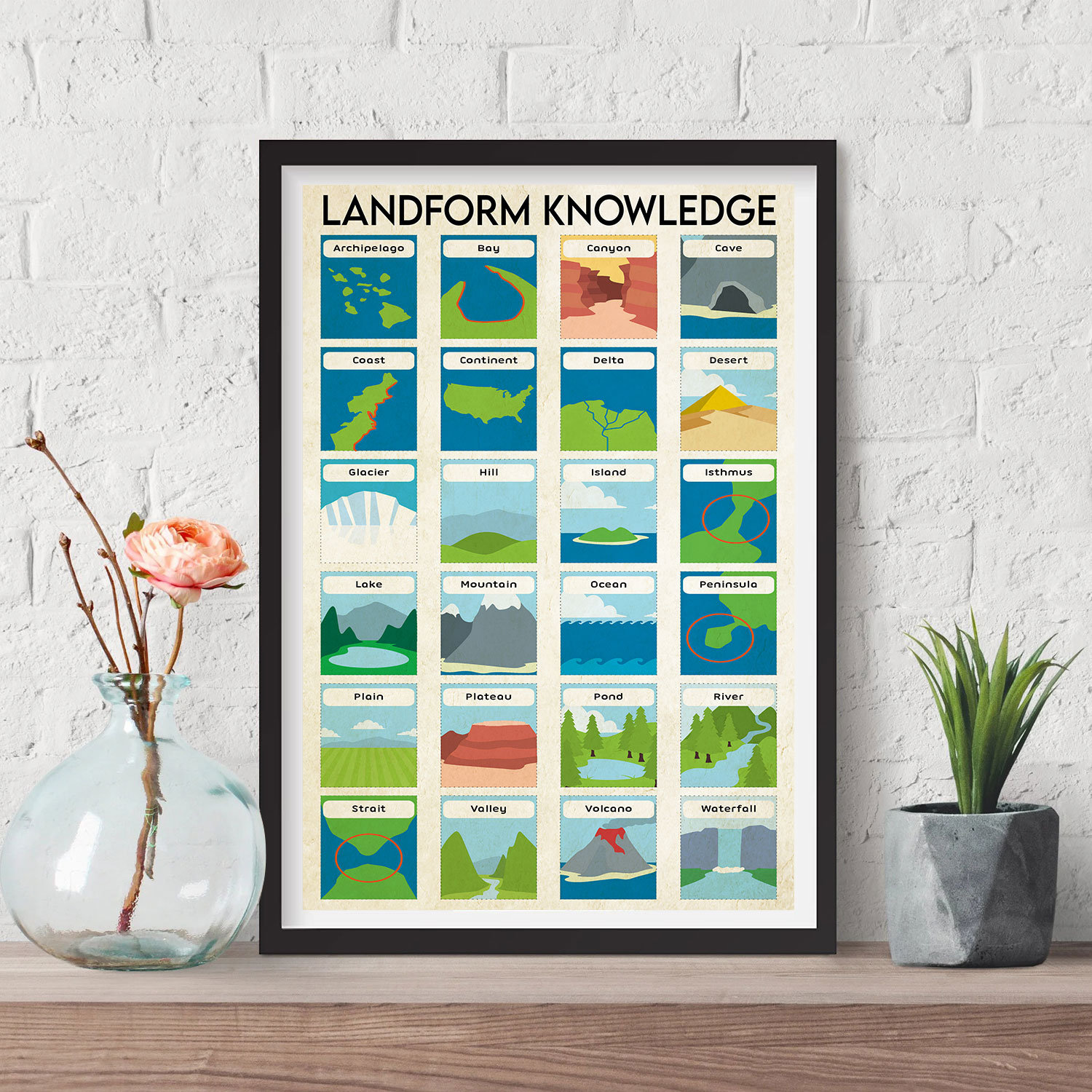 LANDFORM KNOWLEDGE

Archipelago

Bay

Canyon

Cave

Coast

Continent

Delta

Desert

Glacier

Hill

Island

Isthmus

Lake

Mountain

Ocean

Peninsula

Plain

Plateau

Pond

River

Strait

Valley

Volcano

Waterfall