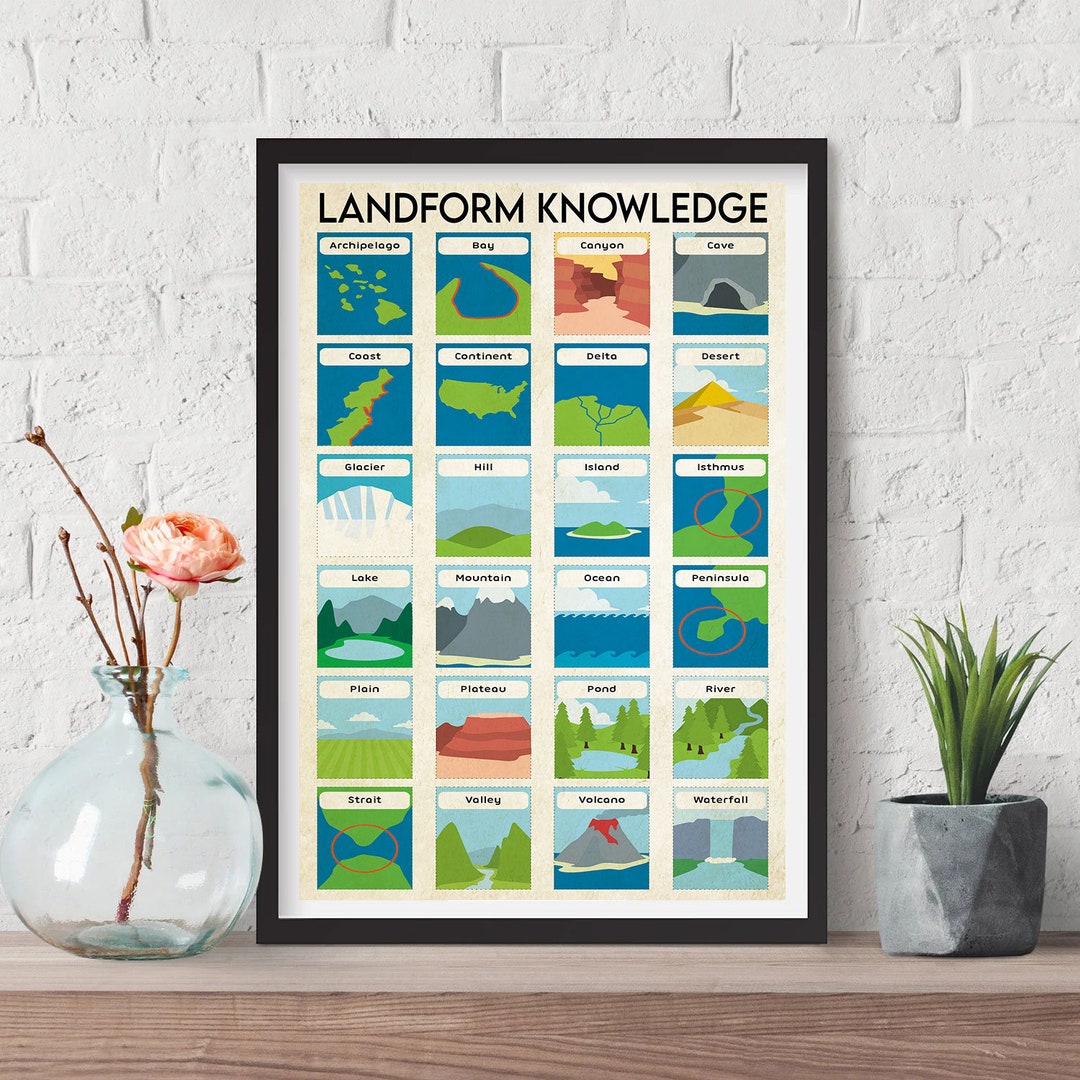 LANDFORM KNOWLEDGE

Archipelago
Bay
Canyon
Cave

Coast
Continent
Delta
Desert

Glacier
Hill
Island
Isthmus

Lake
Mountain
Ocean
Peninsula

Plain
Plateau
Pond
River

Strait
Valley
Volcano
Waterfall