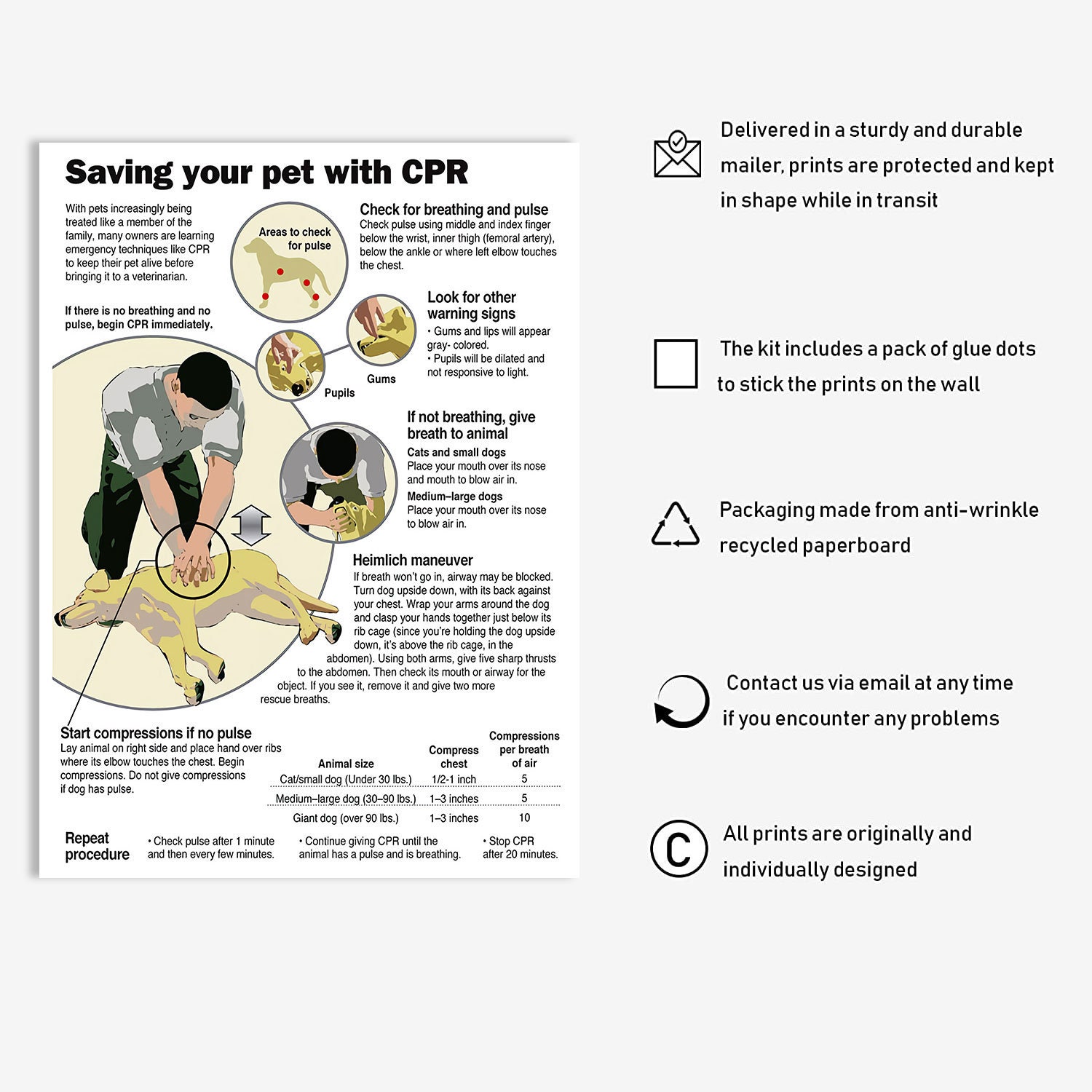 Saving your pet with CPR

With pets increasingly being treated like a member of the family, many owners are learning emergency techniques like CPR to keep their pet alive before bringing it to a veterinarian.

If there is no breathing and no pulse, begin CPR immediately.

Areas to check for pulse

Check for breathing and pulse
Check pulse using middle and index finger below the wrist, inner thigh (femoral artery), below the ankle or where left elbow touches the chest.

Look for other warning signs
• Gums and lips will appear gray- colored.
• Pupils will be dilated and not responsive to light.

Pupils

Gums

If not breathing, give breath to animal
Cats and small dogs
Place your mouth over its nose and mouth to blow air in.
Medium–large dogs
Place your mouth over its nose to blow air in.

Heimlich maneuver
If breath won't go in, airway may be blocked. Turn dog upside down, with its back against your chest. Wrap your arms around the dog and clasp your hands together just below its rib cage (since you're holding the dog upside down, it's above the rib cage, in the abdomen). Using both arms, give five sharp thrusts to the abdomen. Then check its mouth or airway for the object. If you see it, remove it and give two more rescue breaths.

Start compressions if no pulse
Lay animal on right side and place hand over ribs where its elbow touches the chest. Begin compressions. Do not give compressions if dog has pulse.

| Animal size | Compress chest | Compressions per breath of air |
|---|---|---|
| Cat/small dog (Under 30 lbs.) | 1/2-1 inch | 5 |
| Medium–large dog (30–90 lbs.) | 1–3 inches | 5 |
| Giant dog (over 90 lbs.) | 1–3 inches | 10 |

Repeat procedure
• Check pulse after 1 minute and then every few minutes.
• Continue giving CPR until the animal has a pulse and is breathing.
• Stop CPR after 20 minutes.

Delivered in a sturdy and durable mailer, prints are protected and kept in shape while in transit

The kit includes a pack of glue dots to stick the prints on the wall

Packaging made from anti-wrinkle recycled paperboard

Contact us via email at any time if you encounter any problems

All prints are originally and individually designed