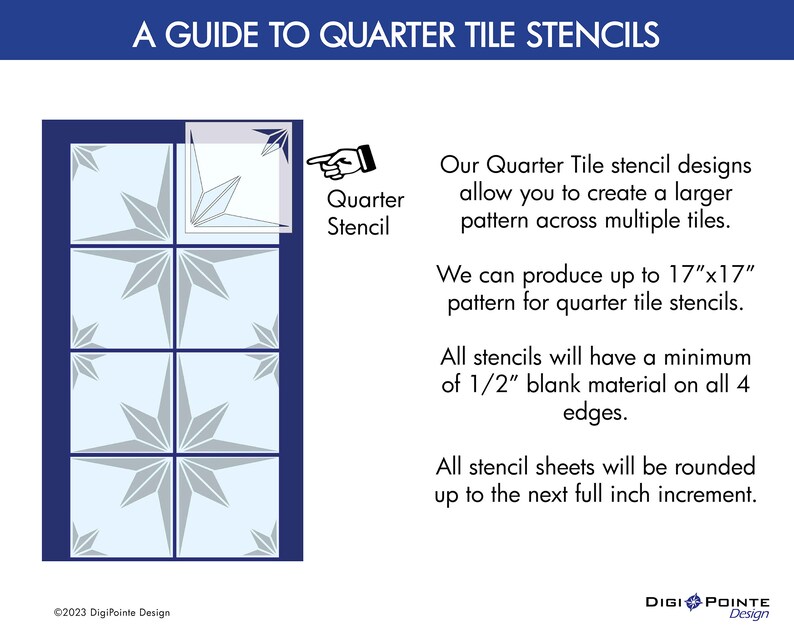 A GUIDE TO QUARTER TILE STENCILS

Quarter Stencil

Our Quarter Tile stencil designs allow you to create a larger pattern across multiple tiles.

We can produce up to 17”x17” pattern for quarter tile stencils.

All stencils will have a minimum of 1/2” blank material on all 4 edges.

All stencil sheets will be rounded up to the next full inch increment.

©2023 DigiPointe Design

DIGI POINTE Design