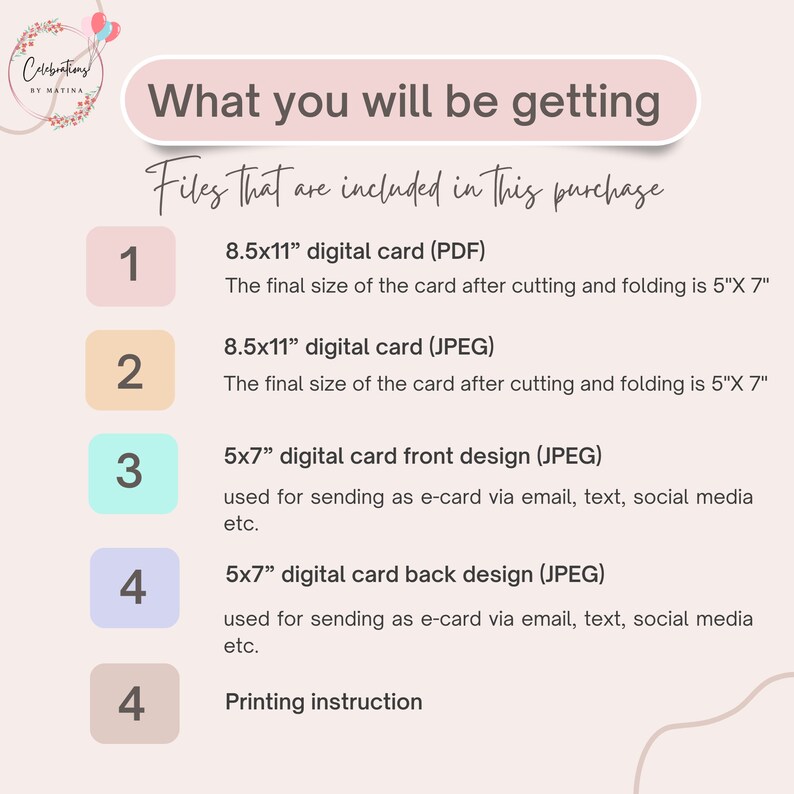 Celebrations BY MATINA

What you will be getting

Files that are included in this purchase

1

8.5x11” digital card (PDF)

The final size of the card after cutting and folding is 5"X 7"

2

8.5x11” digital card (JPEG)

The final size of the card after cutting and folding is 5"X 7"

3

5x7” digital card front design (JPEG)

used for sending as e-card via email, text, social media etc.

4

5x7” digital card back design (JPEG)

used for sending as e-card via email, text, social media etc.

4

Printing instruction