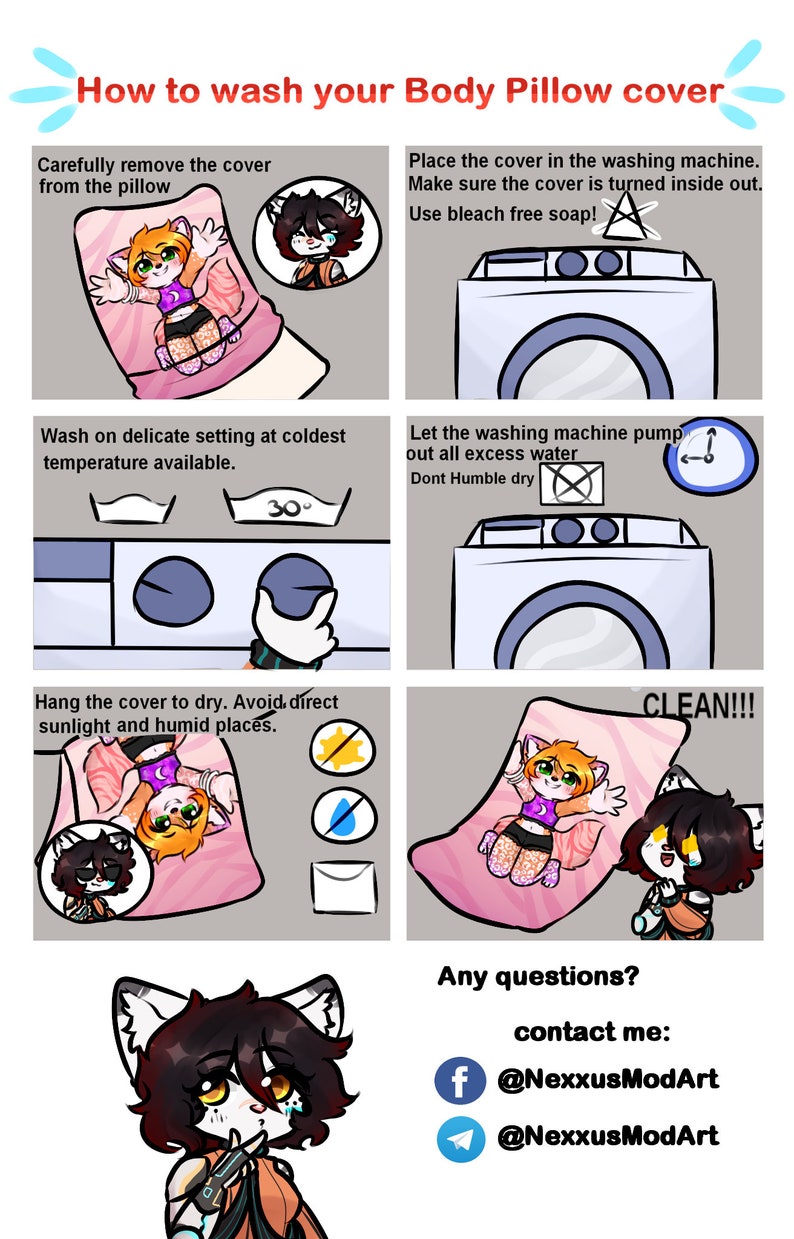 How to wash your Body Pillow cover

Carefully remove the cover from the pillow

Place the cover in the washing machine. Make sure the cover is turned inside out.

Use bleach free soap!

Wash on delicate setting at coldest temperature available.

30°

Let the washing machine pump out all excess water

Dont Humble dry

Hang the cover to dry. Avoid direct sunlight and humid places.

CLEAN!!!

Any questions?

contact me:

@NexxusModArt

@NexxusModArt