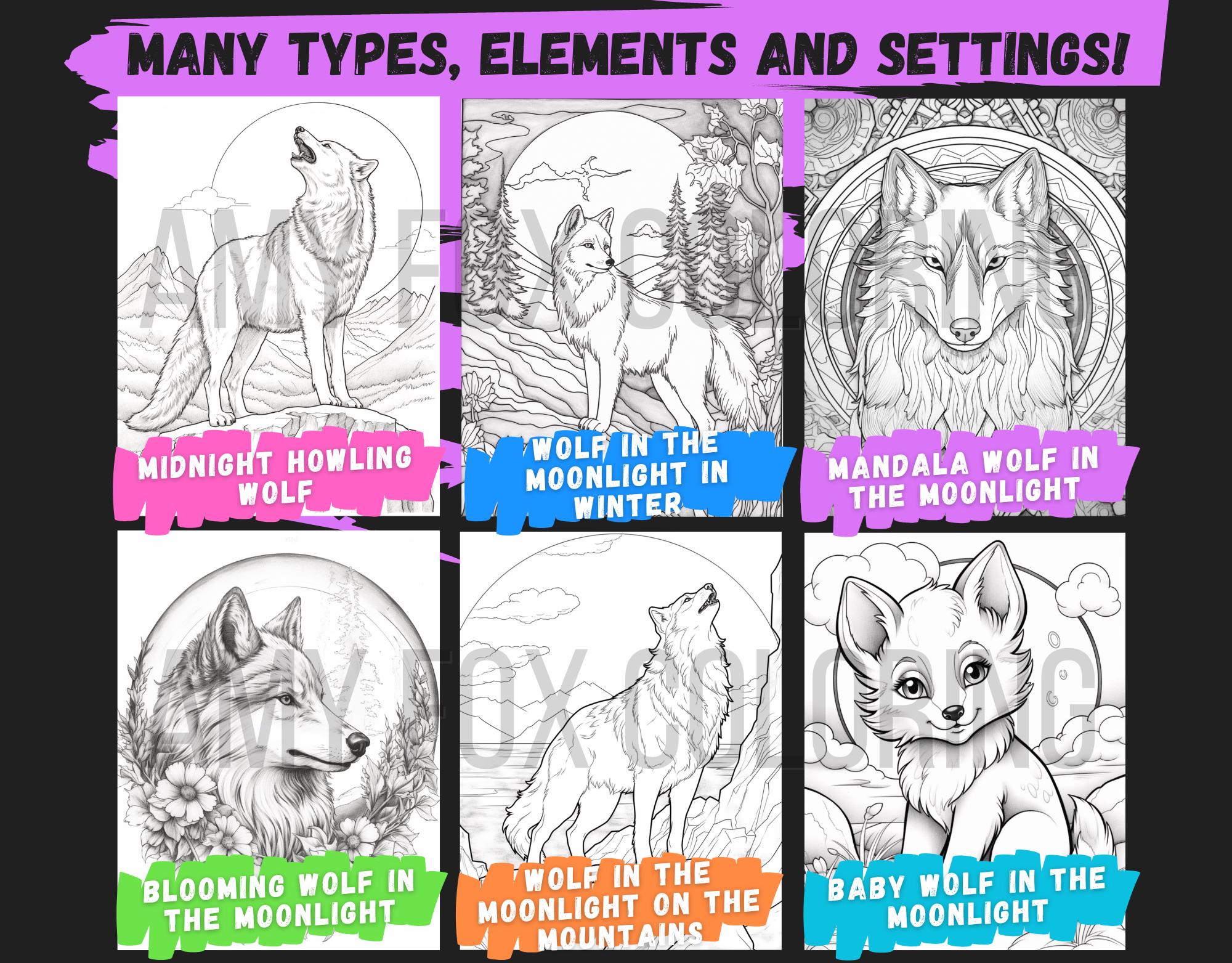 MANY TYPES, ELEMENTS AND SETTINGS!

AMY FOX COLORING

MIDNIGHT HOWLING WOLF

WOLF IN THE MOONLIGHT IN WINTER

MANDALA WOLF IN THE MOONLIGHT

AMY FOX COLORING

BLOOMING WOLF IN THE MOONLIGHT

WOLF IN THE MOONLIGHT ON THE MOUNTAINS

BABY WOLF IN THE MOONLIGHT