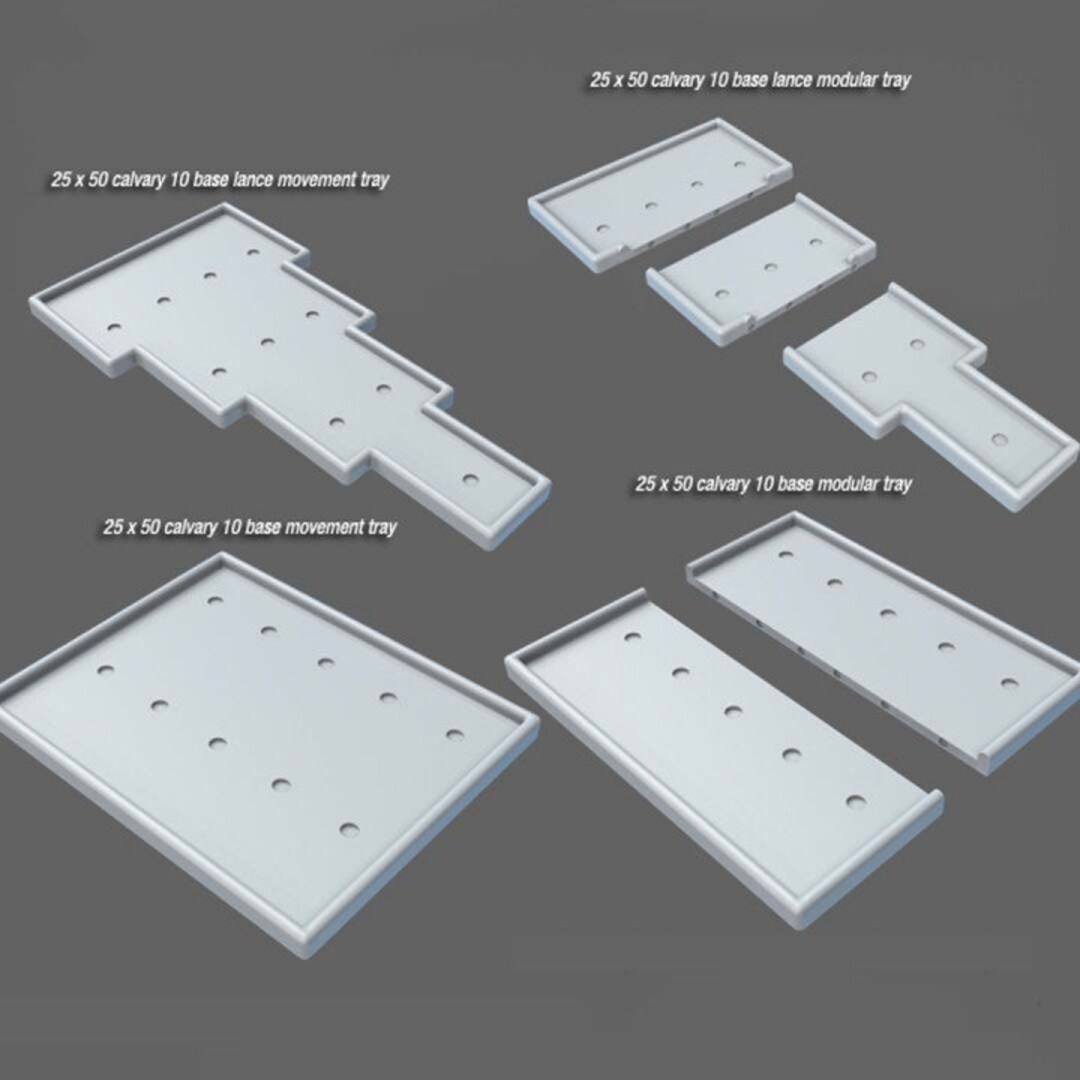 25 x 50 calvary 10 base lance modular tray

25 x 50 calvary 10 base lance movement tray

25 x 50 calvary 10 base modular tray

25 x 50 calvary 10 base movement tray