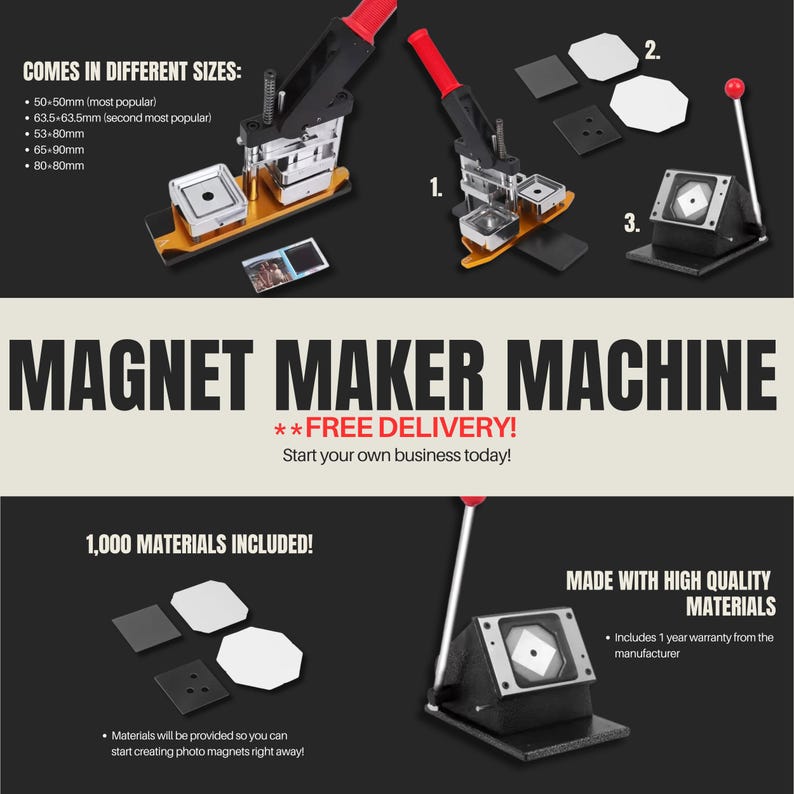 COMES IN DIFFERENT SIZES:

• 50*50mm (most popular)
• 63.5*63.5mm (second most popular)
• 53*80mm
• 65*90mm
• 80*80mm

1.

2.

3.

MAGNET MAKER MACHINE

**FREE DELIVERY!

Start your own business today!

1,000 MATERIALS INCLUDED!

• Materials will be provided so you can start creating photo magnets right away!

MADE WITH HIGH QUALITY MATERIALS

• Includes 1 year warranty from the manufacturer