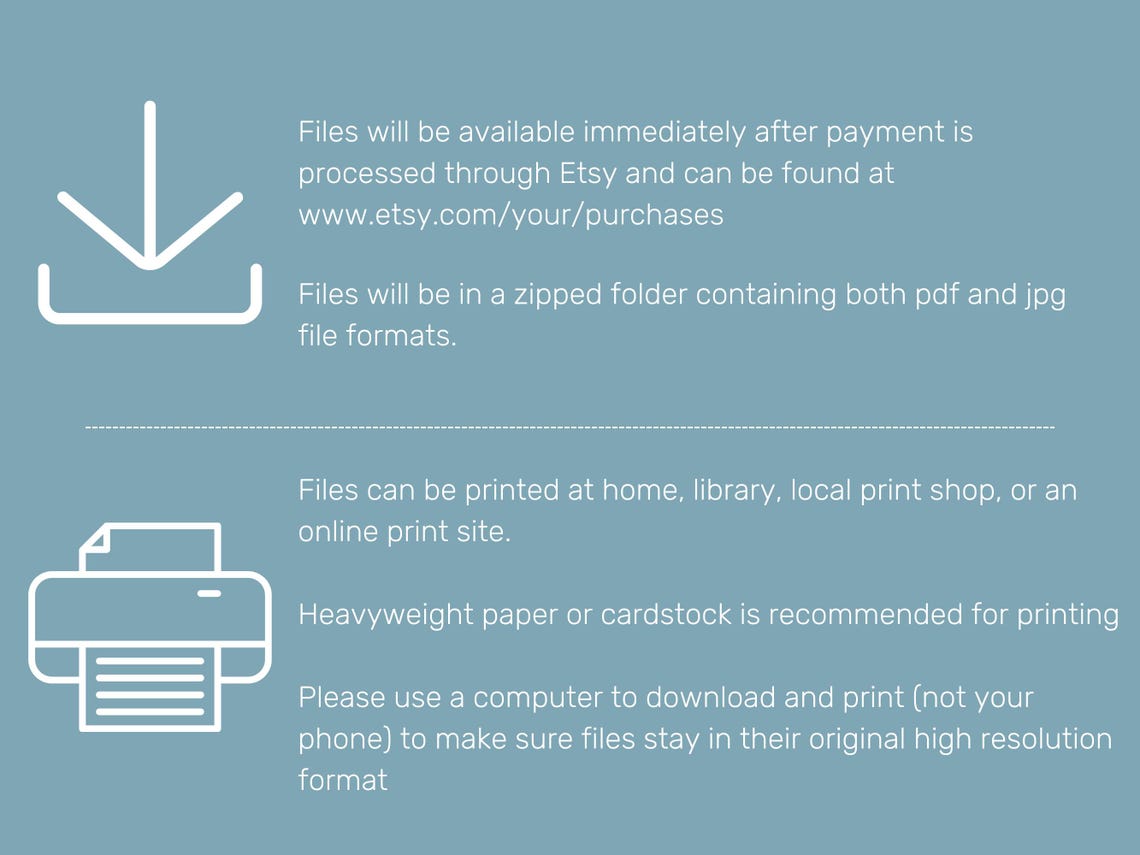 Files will be available immediately after payment is processed through Etsy and can be found at www.etsy.com/your/purchases

Files will be in a zipped folder containing both pdf and jpg file formats.

Files can be printed at home, library, local print shop, or an online print site.

Heavyweight paper or cardstock is recommended for printing

Please use a computer to download and print (not your phone) to make sure files stay in their original high resolution format