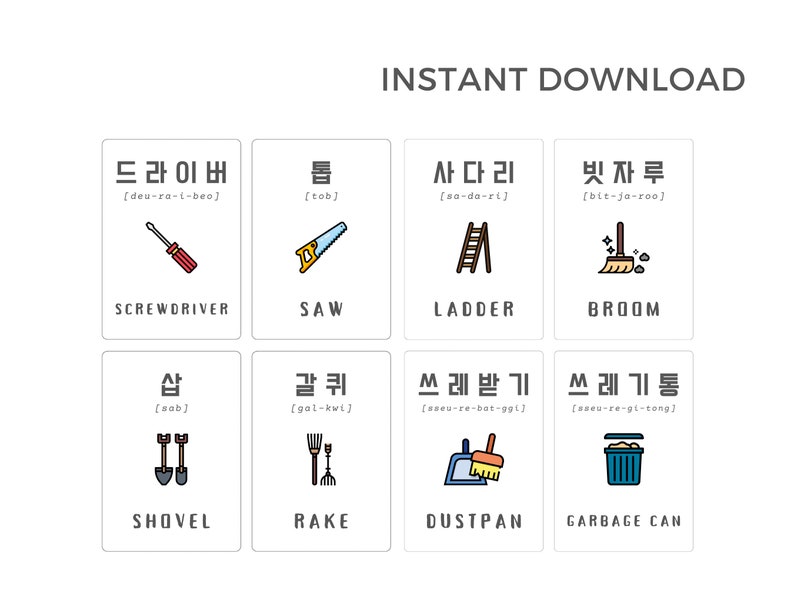 INSTANT DOWNLOAD

드라이버
[deu-ra-i-beo]
SCREWDRIVER

톱
[tob]
SAW

사다리
[sa-da-ri]
LADDER

빗자루
[bit-ja-roo]
BROOM

삽
[sab]
SHOVEL

갈퀴
[gal-kwi]
RAKE

쓰레받기
[sseu-re-bat-ggi]
DUSTPAN

쓰레기통
[sseu-re-gi-tong]
GARBAGE CAN