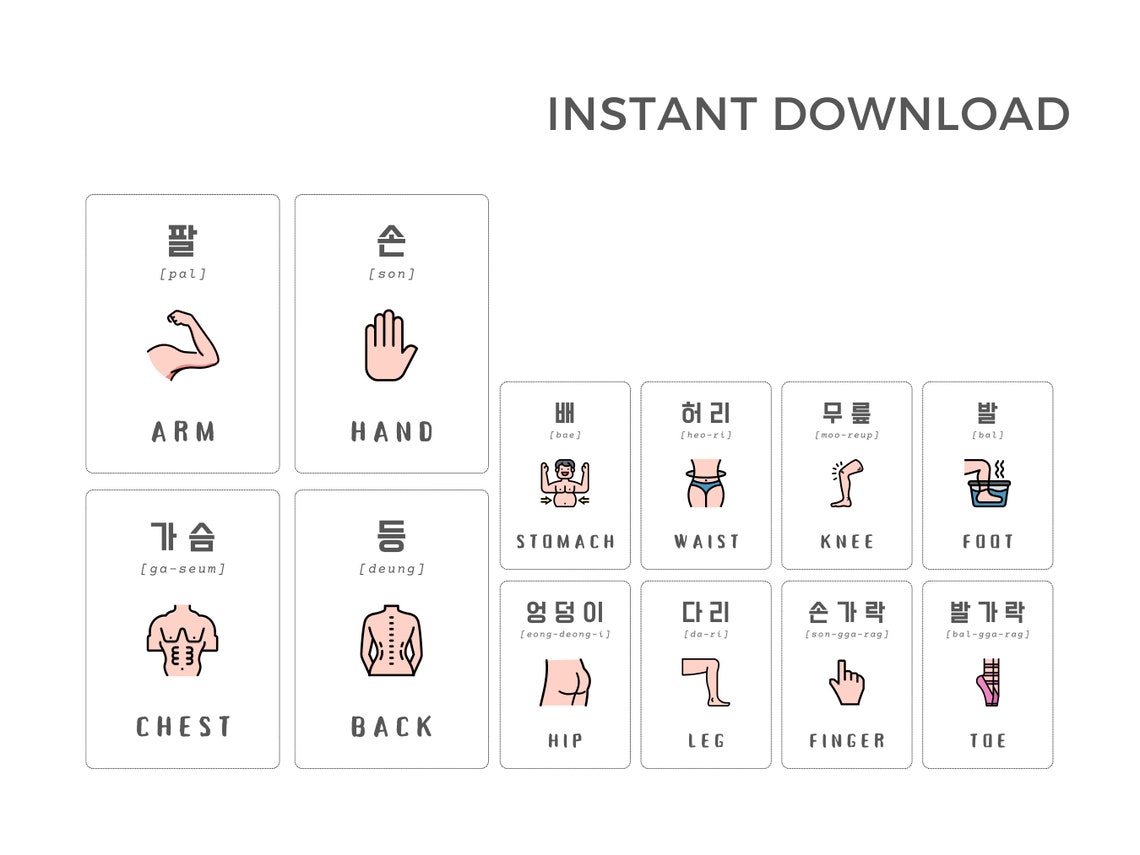 INSTANT DOWNLOAD

팔
[pal]
ARM

손
[son]
HAND

가슴
[ga-seum]
CHEST

등
[deung]
BACK

배
[bae]
STOMACH

허리
[heo-ri]
WAIST

무릎
[moo-reup]
KNEE

발
[bal]
FOOT

엉덩이
[eong-deong-i]
HIP

다리
[da-ri]
LEG

손가락
[son-gga-rag]
FINGER

발가락
[bal-gga-rag]
TOE