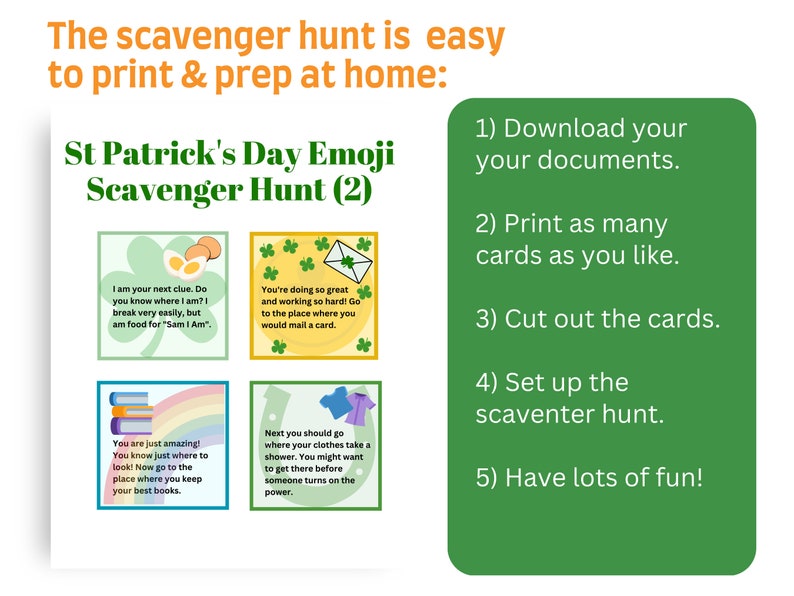 The scavenger hunt is easy to print & prep at home:

St Patrick's Day Emoji Scavenger Hunt (2)

I am your next clue. Do you know where I am? I break very easily, but am food for "Sam I Am".

You're doing so great and working so hard! Go to the place where you would mail a card.

You are just amazing! You know just where to look! Now go to the place where you keep your best books.

Next you should go where your clothes take a shower. You might want to get there before someone turns on the power.

1) Download your your documents.

2) Print as many cards as you like.

3) Cut out the cards.

4) Set up the scaventer hunt.

5) Have lots of fun!