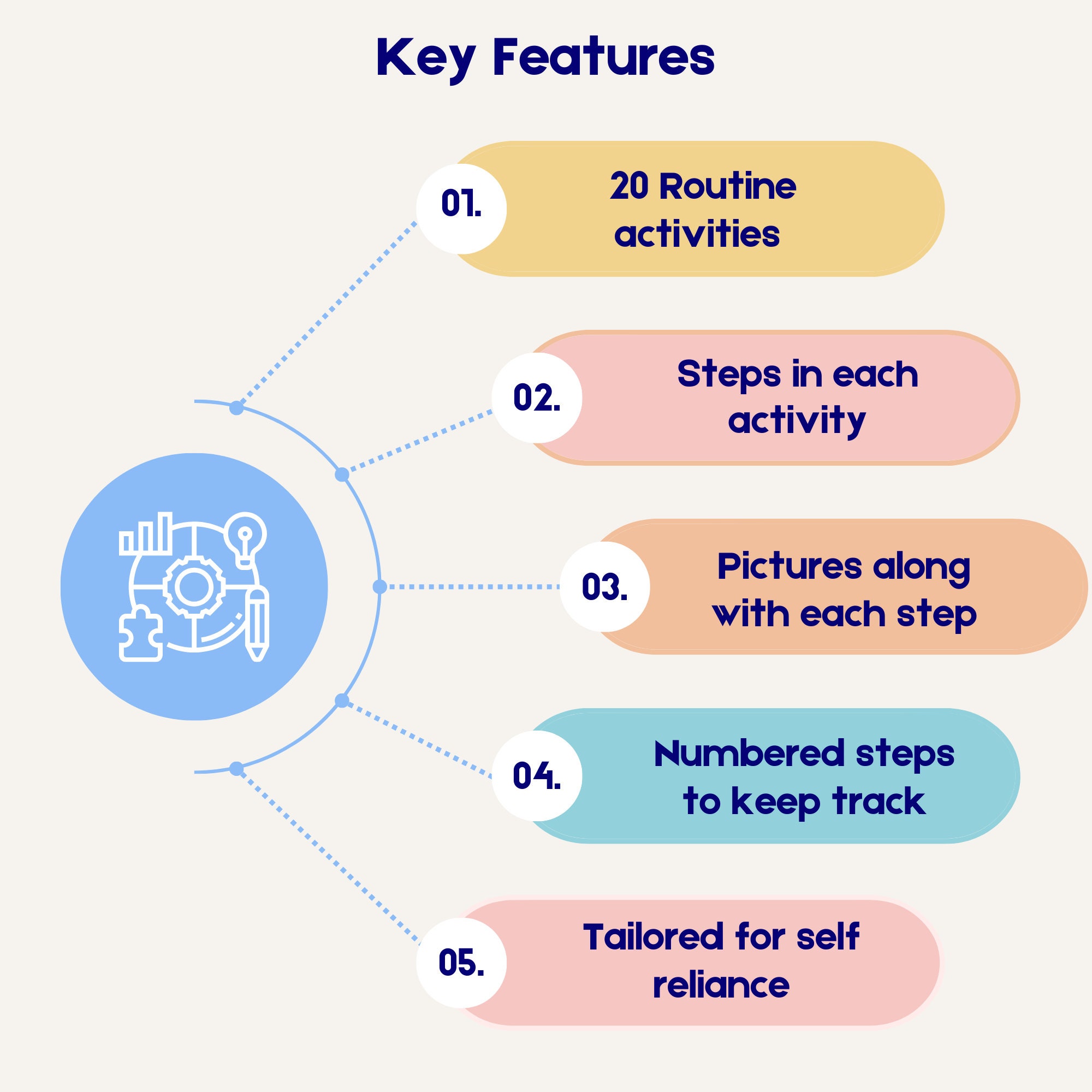 Key Features

01. 20 Routine activities

02. Steps in each activity

03. Pictures along with each step

04. Numbered steps to keep track

05. Tailored for self reliance