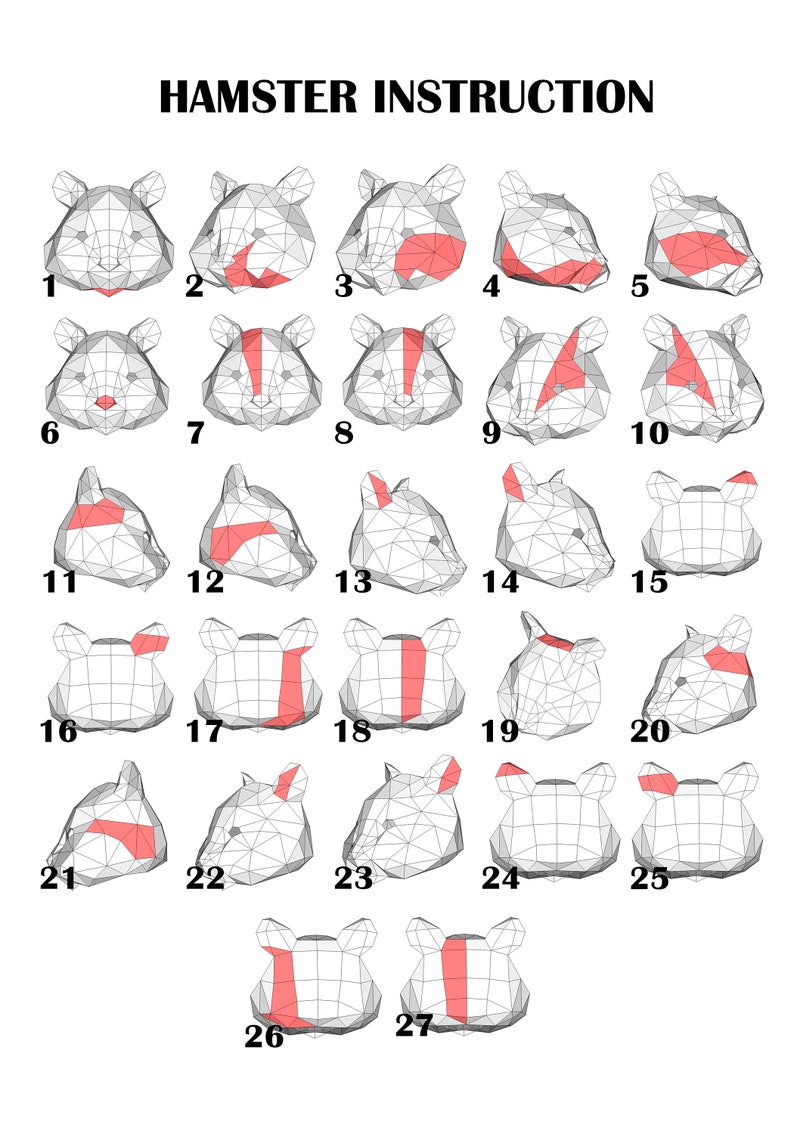 HAMSTER INSTRUCTION

1 2 3 4 5

6 7 8 9 10

11 12 13 14 15

16 17 18 19 20

21 22 23 24 25

26 27